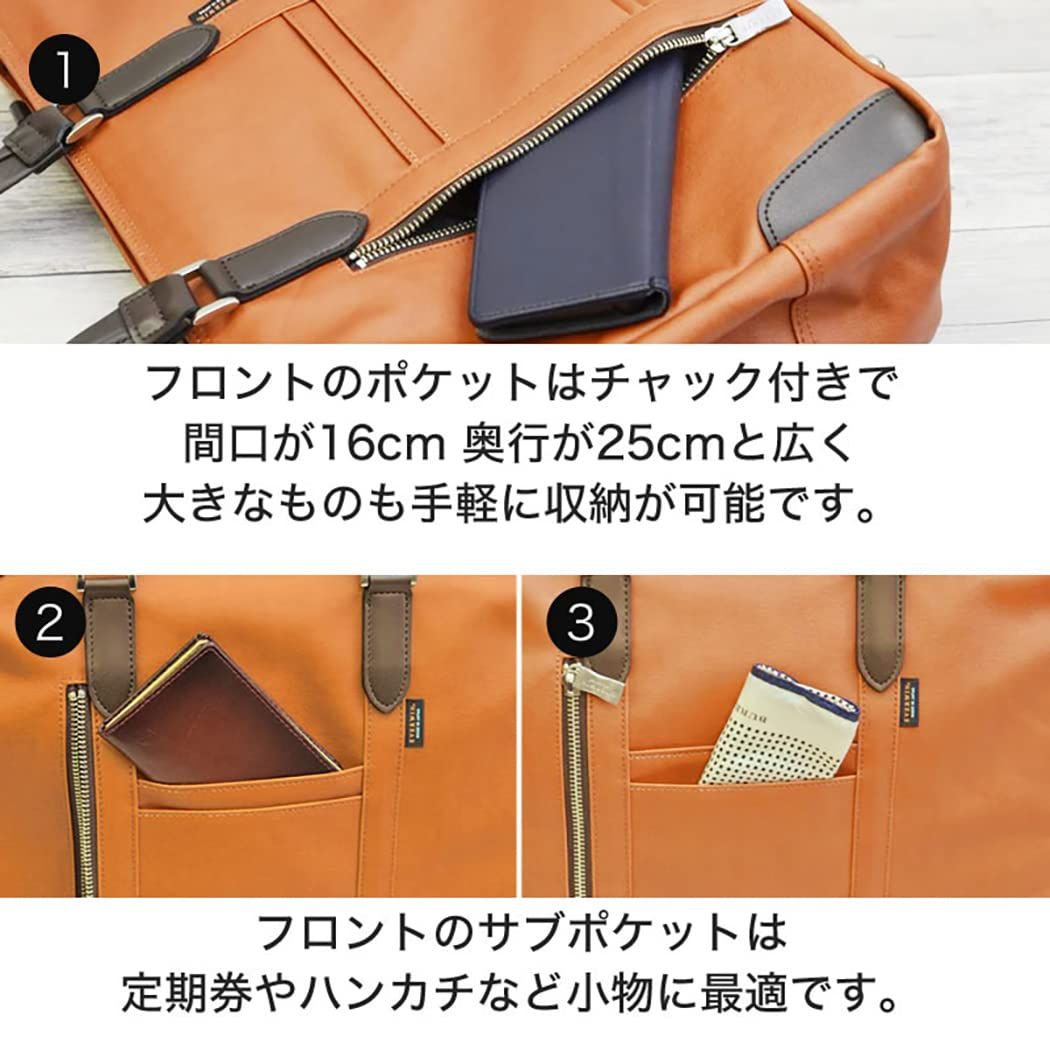 1

フロントのポケットはチャック付きで
間口が16cm 奥行が25cmと広く
大きなものも手軽に収納が可能です。

2

3

フロントのサブポケットは
定期券やハンカチなど小物に最適です。