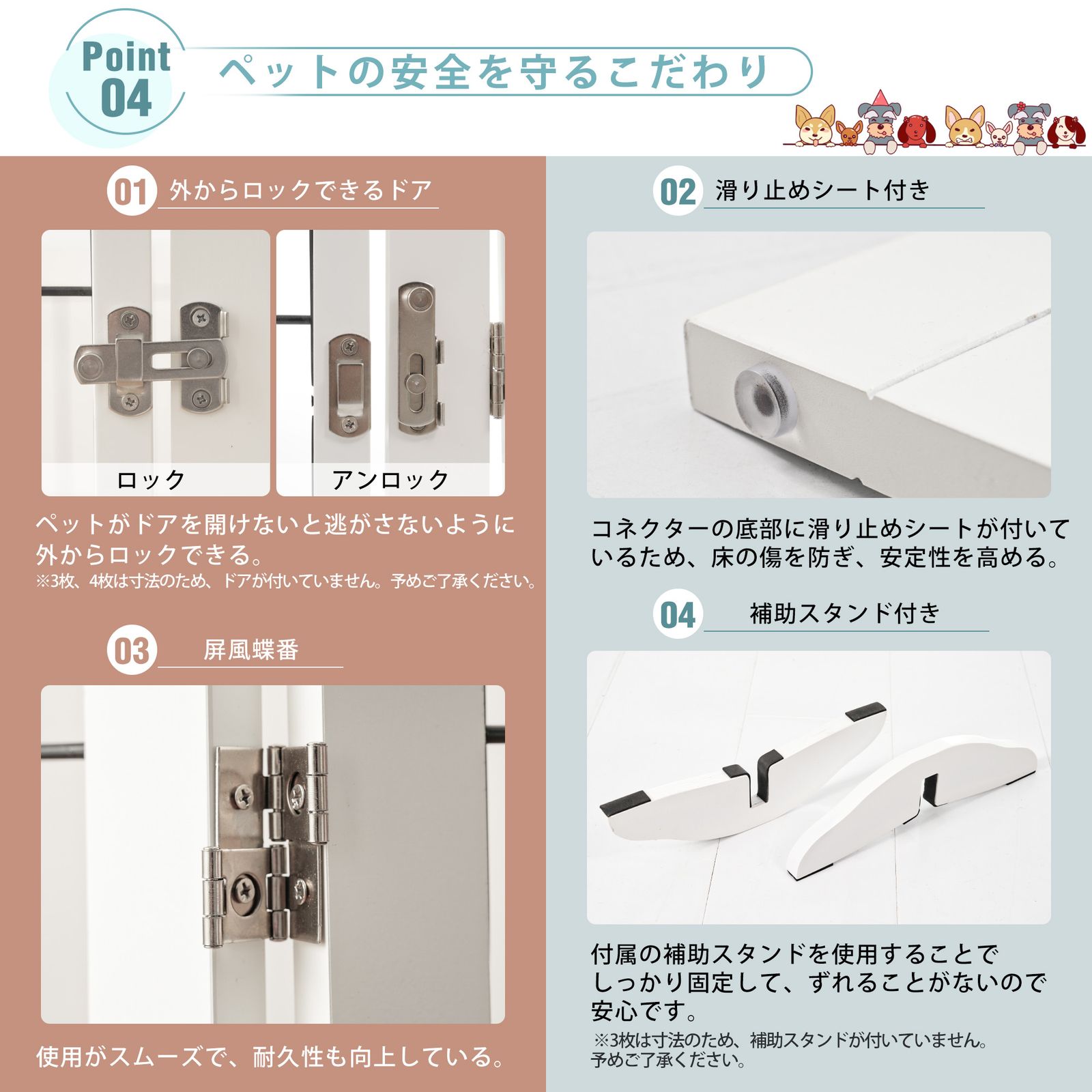 Point 04
ペットの安全を守るこだわり

01 外からロックできるドア

ロック
アンロック

ペットがドアを開けないと逃がさないように外からロックできる。
※3枚、4枚は寸法のため、ドアが付いていません。予めご了承ください。

03 屏風蝶番

使用がスムーズで、耐久性も向上している。

02 滑り止めシート付き

コネクターの底部に滑り止めシートが付いているため、床の傷を防ぎ、安定性を高める。

04 補助スタンド付き

付属の補助スタンドを使用することでしっかり固定して、ずれることがないので安心です。
※3枚は寸法のため、補助スタンドが付いていません。予めご了承ください。