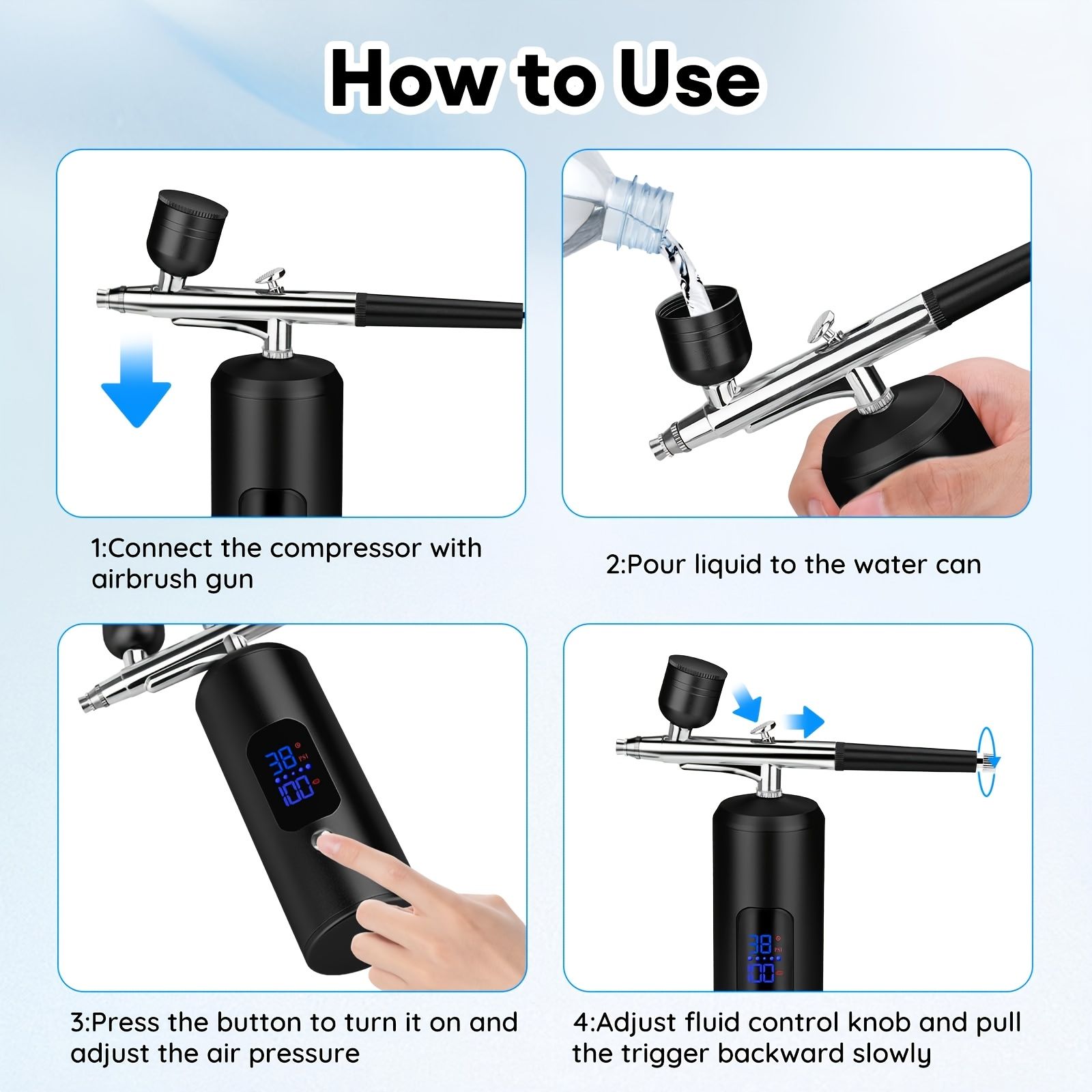 How to Use

1:Connect the compressor with airbrush gun

2:Pour liquid to the water can

38 PSI
100

3:Press the button to turn it on and adjust the air pressure

38 PSI
100

4:Adjust fluid control knob and pull the trigger backward slowly