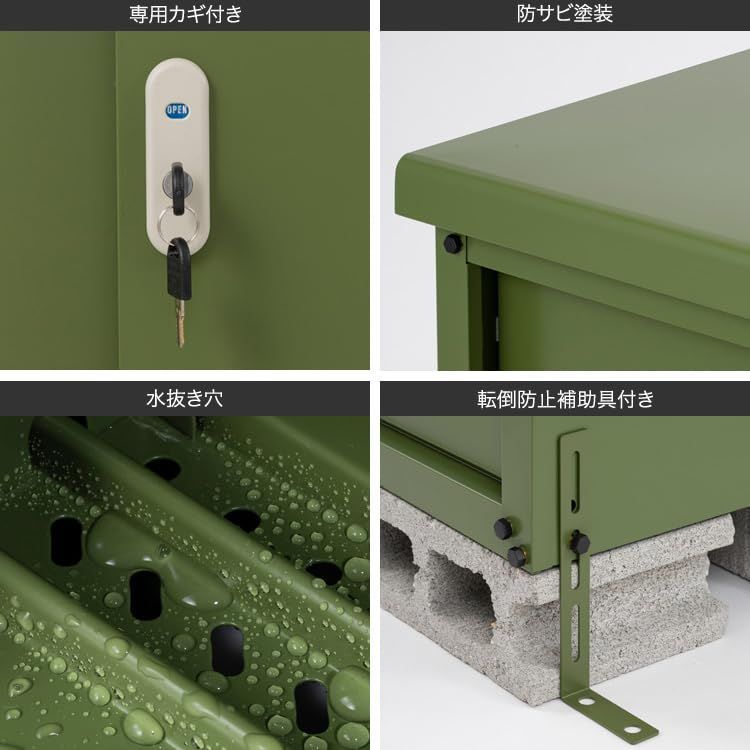 専用カギ付き

OPEN

防サビ塗装

水抜き穴

転倒防止補助具付き