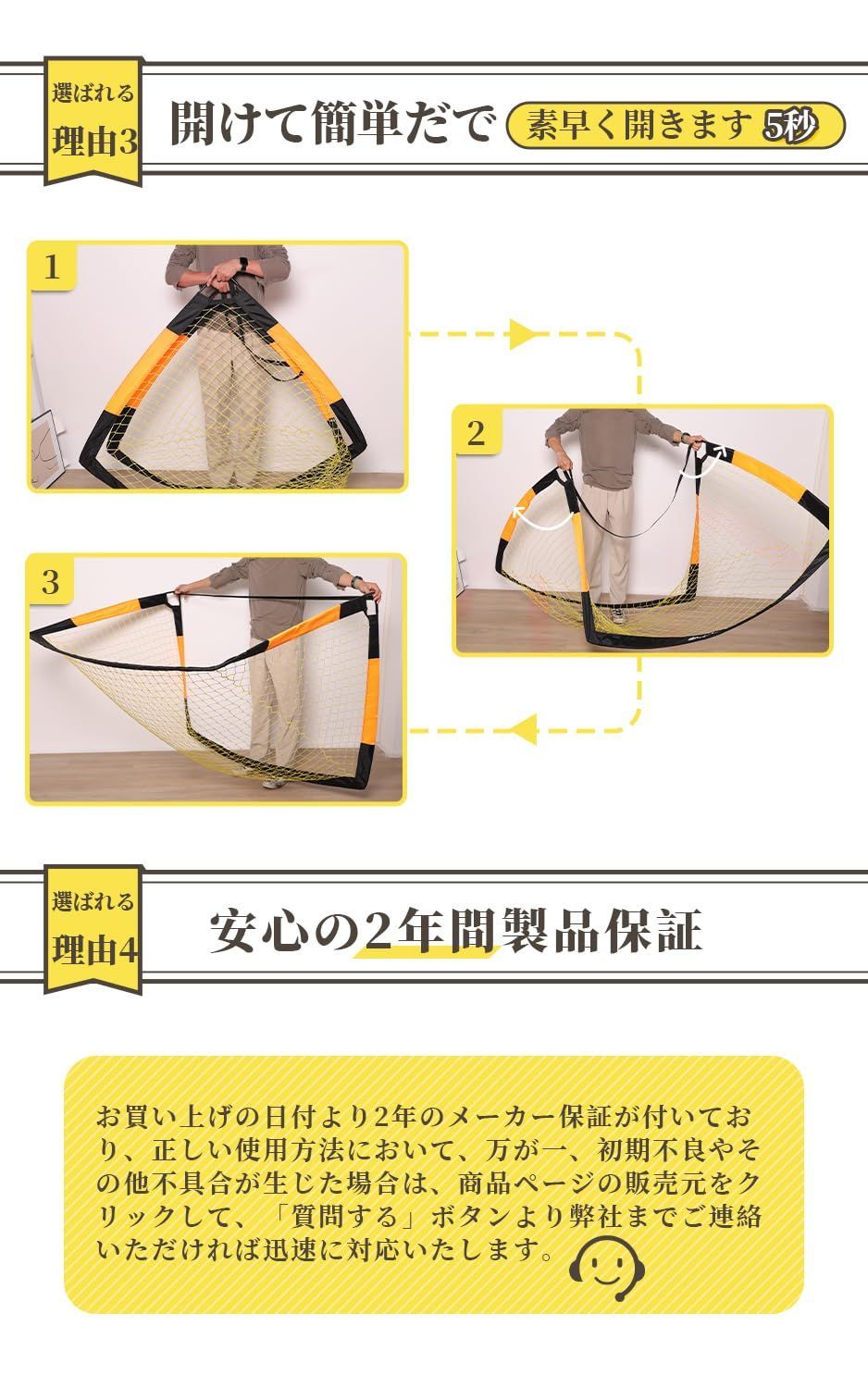 選ばれる
理由3

開けて簡単だで 素早く開きます 5秒

1

2

3

選ばれる
理由4

安心の2年間製品保証

お買い上げの日付より2年のメーカー保証が付いており、正しい使用方法において、万が一、初期不良やその他不具合が生じた場合は、商品ページの販売元をクリックして、「質問する」ボタンより弊社までご連絡いただければ迅速に対応いたします。