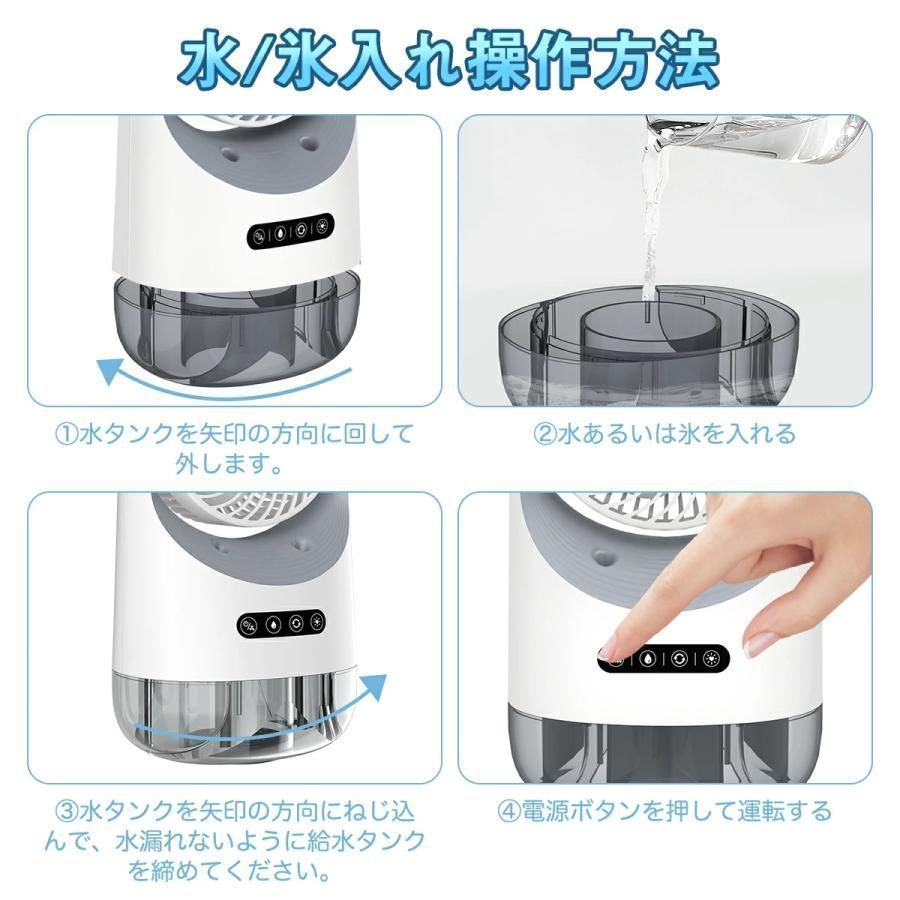 水/氷入れ操作方法

①水タンクを矢印の方向に回して外します。

②水あるいは氷を入れる

③水タンクを矢印の方向にねじ込んで、水漏れないように給水タンクを締めてください。

④電源ボタンを押して運転する