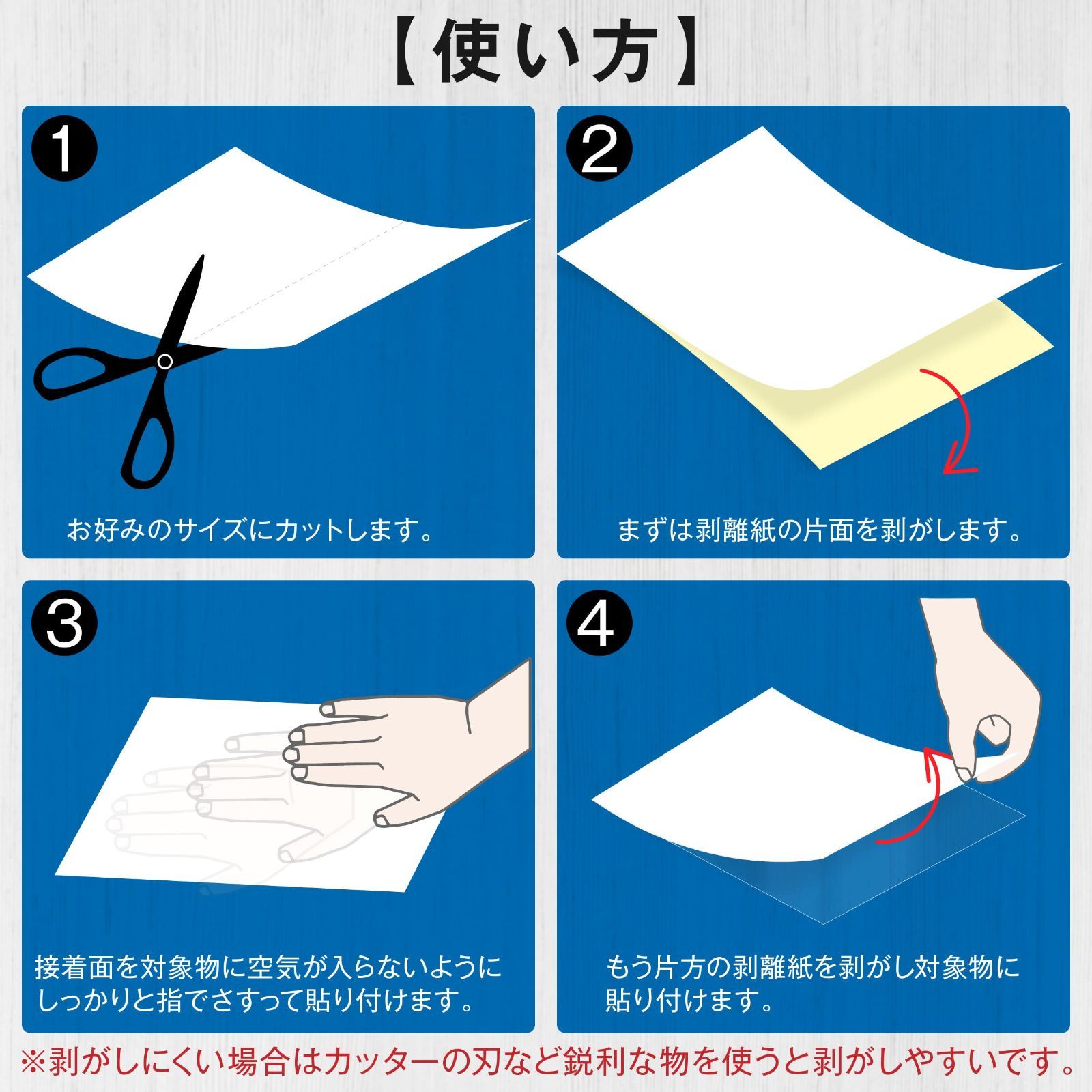 【使い方】

1
お好みのサイズにカットします。

2
まずは剥離紙の片面を剥がします。

3
接着面を対象物に空気が入らないようにしっかりと指でさすって貼り付けます。

4
もう片方の剥離紙を剥がし対象物に貼り付けます。

※剥がしにくい場合はカッターの刃など鋭利な物を使うと剥がしやすいです。