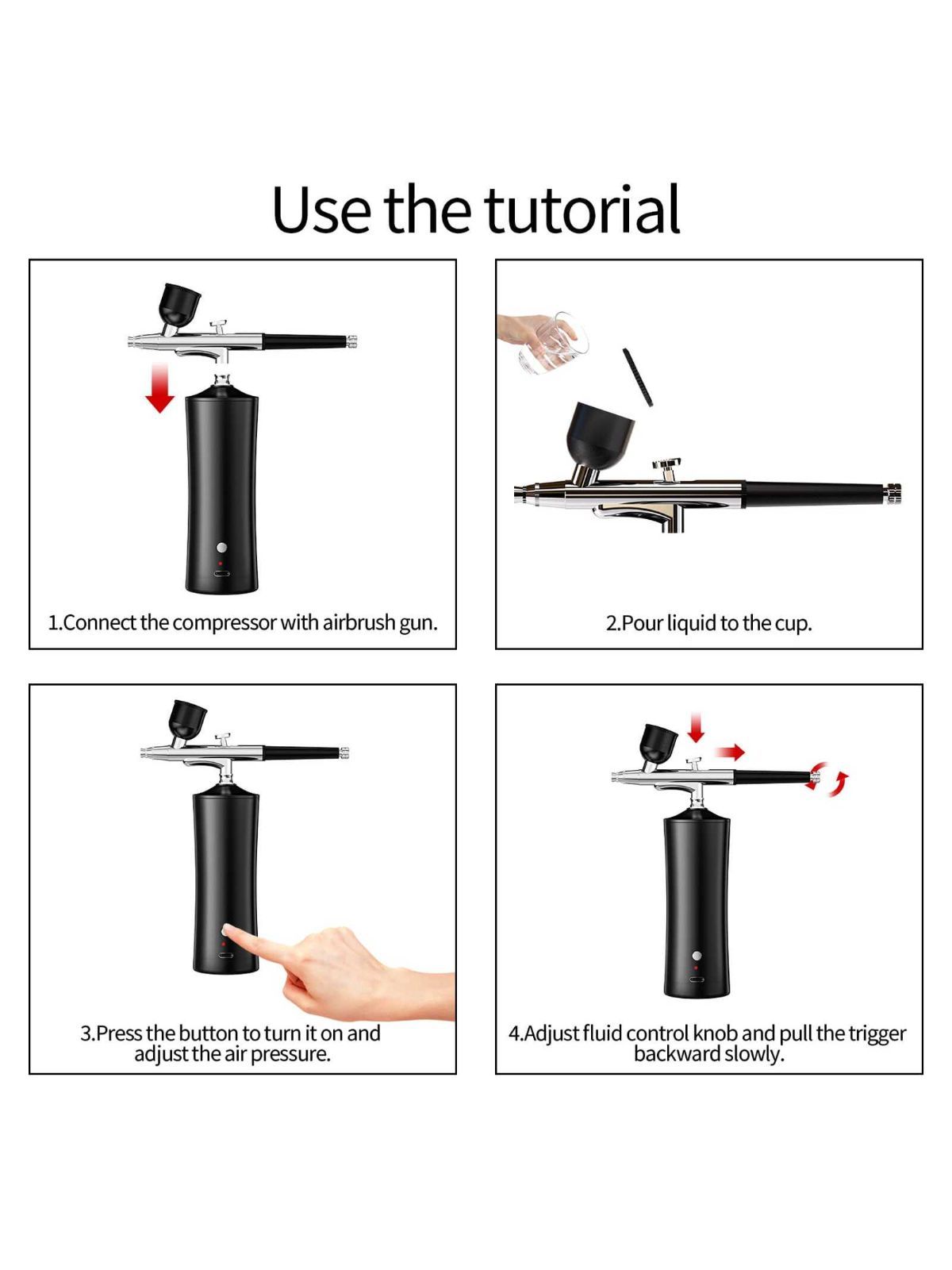 Use the tutorial

1.Connect the compressor with airbrush gun.

2.Pour liquid to the cup.

3.Press the button to turn it on and adjust the air pressure.

4.Adjust fluid control knob and pull the trigger backward slowly.