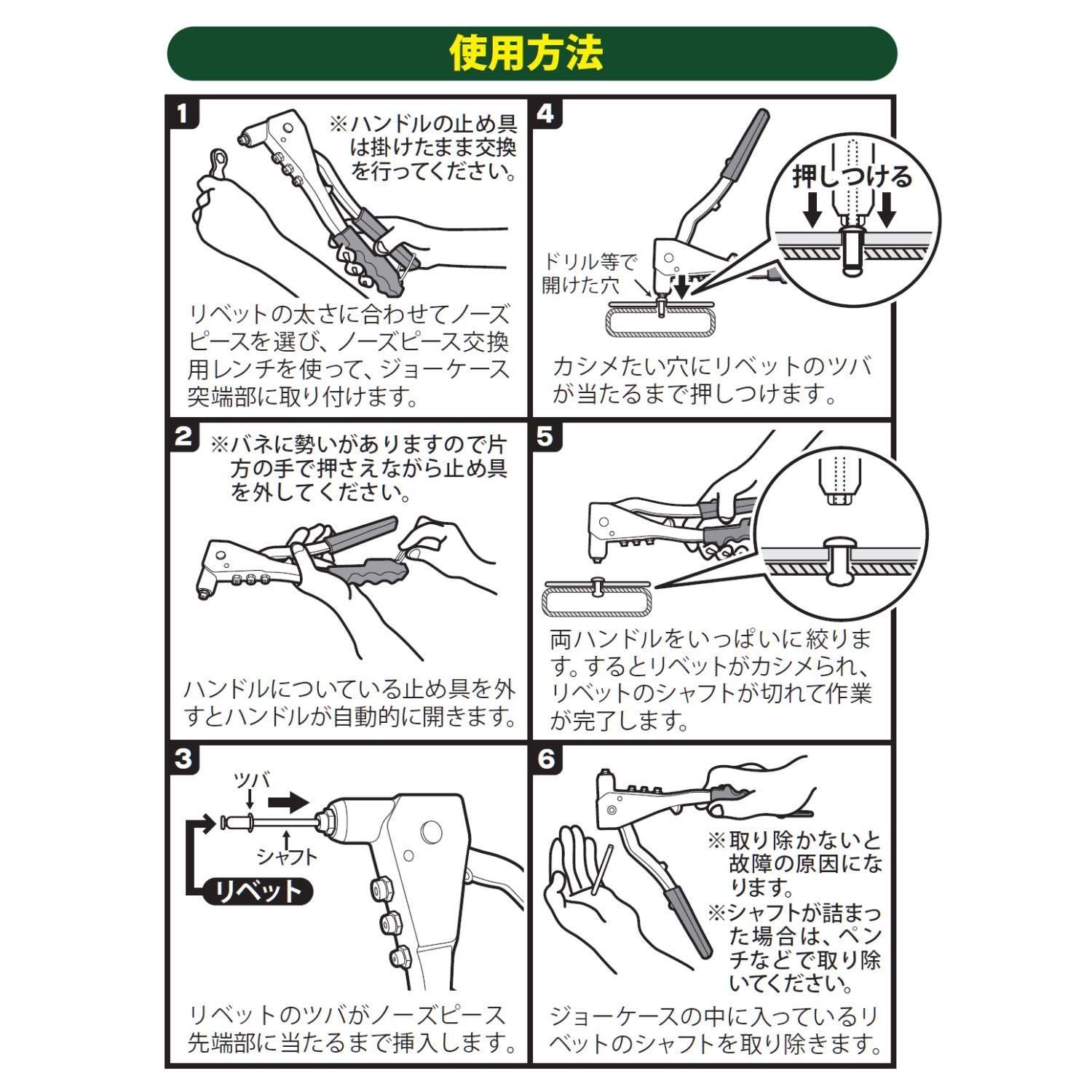 使用方法

1
※ハンドルの止め具は掛けたまま交換を行ってください。

リベットの太さに合わせてノーズピースを選び、ノーズピース交換用レンチを使って、ジョーケース突端部に取り付けます。

2
※バネに勢いがありますので片方の手で押さえながら止め具を外してください。

ハンドルについている止め具を外すとハンドルが自動的に開きます。

3
ツバ
シャフト
リベット

リベットのツバがノーズピース先端部に当たるまで挿入します。

4
押しつける
ドリル等で開けた穴

カシメたい穴にリベットのツバが当たるまで押しつけます。

5

両ハンドルをいっぱいに絞ります。するとリベットがカシメられ、リベットのシャフトが切れて作業が完了します。

6
※取り除かないと故障の原因になります。
※シャフトが詰まった場合は、ペンチなどで取り除いてください。

ジョーケースの中に入っているリベットのシャフトを取り除きます。