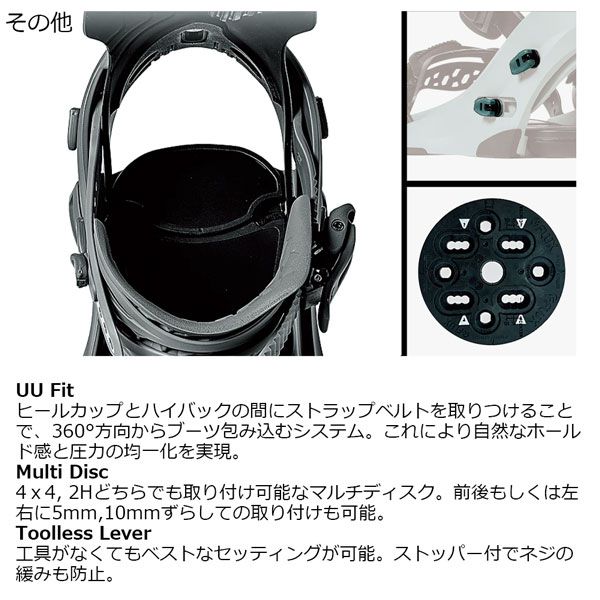 その他

UU Fit
ヒールカップとハイバックの間にストラップベルトを取りつけることで、360°方向からブーツ包み込むシステム。これにより自然なホールド感と圧力の均一化を実現。
Multi Disc
4 x 4, 2Hどちらでも取り付け可能なマルチディスク。前後もしくは左右に5mm,10mmずらしての取り付けも可能。
Toolless Lever
工具がなくてもベストなセッティングが可能。ストッパー付でネジの緩みも防止。