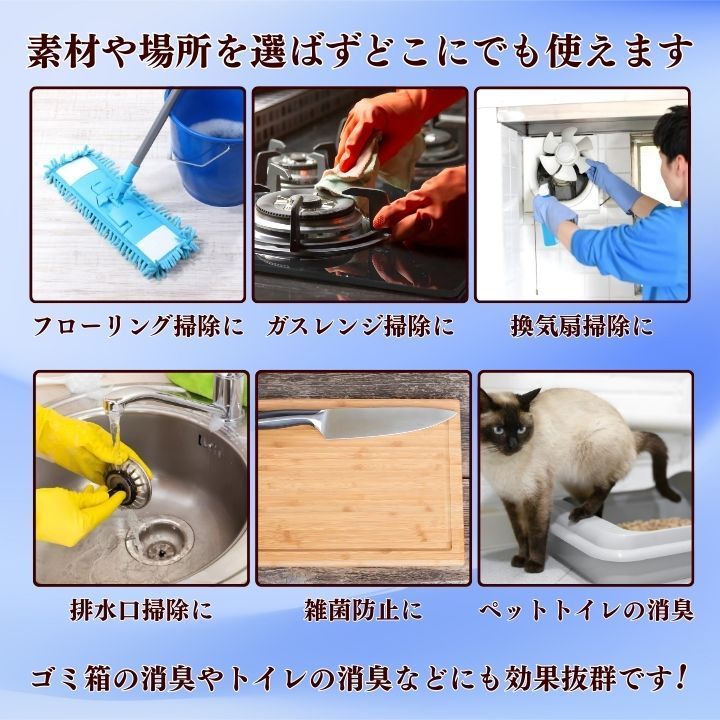 素材や場所を選ばずどこにでも使えます

フローリング掃除に

ガスレンジ掃除に

換気扇掃除に

排水口掃除に

雑菌防止に

ペットトイレの消臭

ゴミ箱の消臭やトイレの消臭などにも効果抜群です！