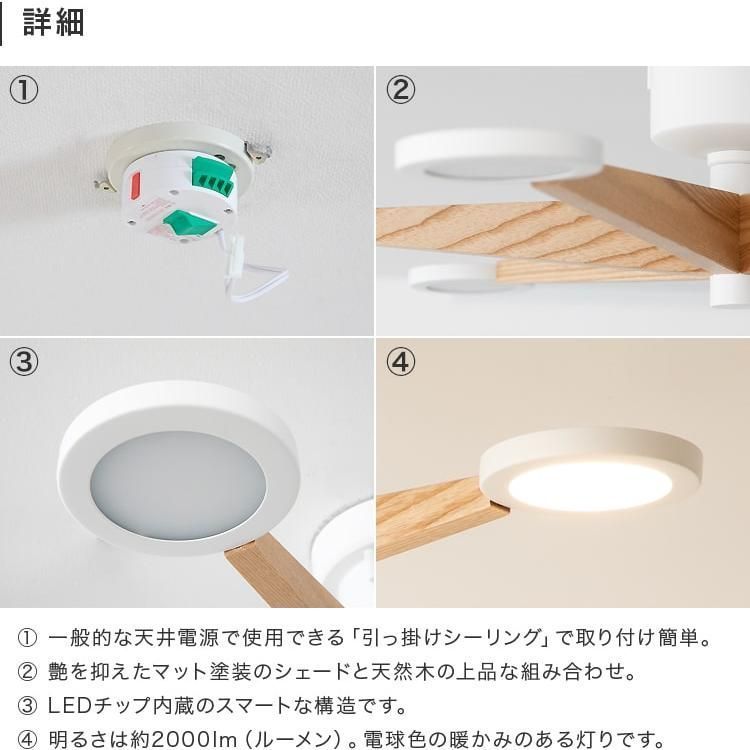 詳細

①

②

③

④

① 一般的な天井電源で使用できる「引っ掛けシーリング」で取り付け簡単。
② 艶を抑えたマット塗装のシェードと天然木の上品な組み合わせ。
③ LEDチップ内蔵のスマートな構造です。
④ 明るさは約2000lm（ルーメン）。電球色の暖かみのある灯りです。