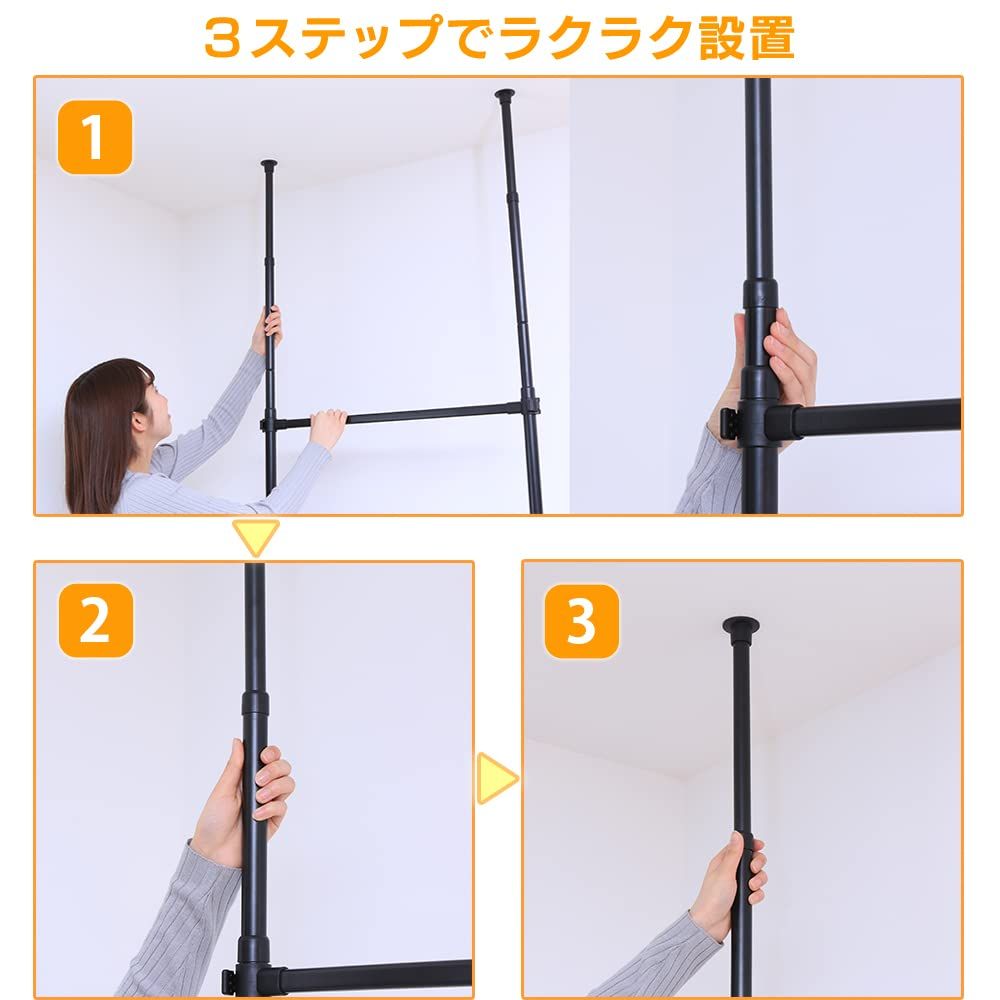 ３ステップでラクラク設置

1

2

3