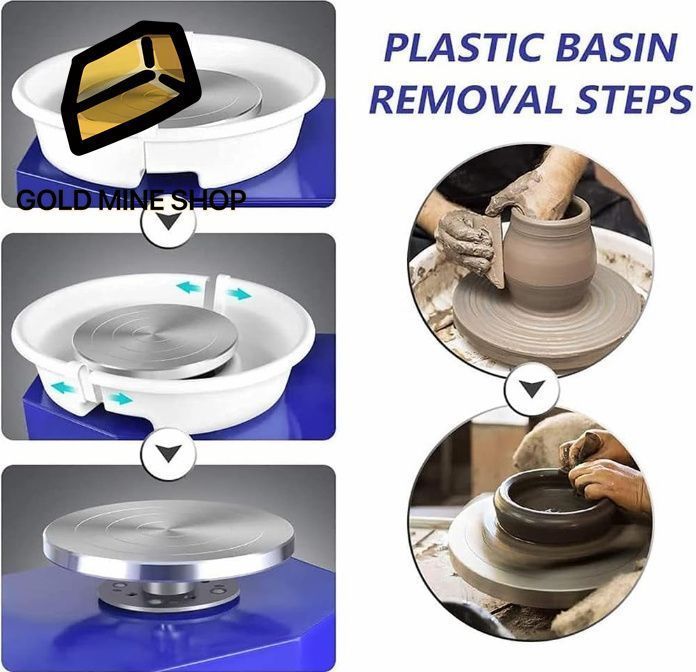 GOLD MINE SHOP

PLASTIC BASIN REMOVAL STEPS