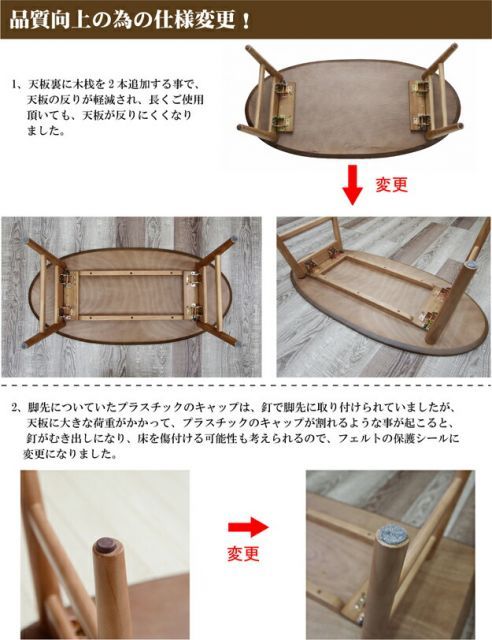 品質向上の為の仕様変更！

1、天板裏に木桟を２本追加する事で、天板の反りが軽減され、長くご使用頂いても、天板が反りにくくなりました。

変更

2、脚先についていたプラスチックのキャップは、釘で脚先に取り付けられていましたが、天板に大きな荷重がかかって、プラスチックのキャップが割れるような事が起こると、釘がむき出しになり、床を傷付ける可能性も考えられるので、フェルトの保護シールに変更になりました。

変更