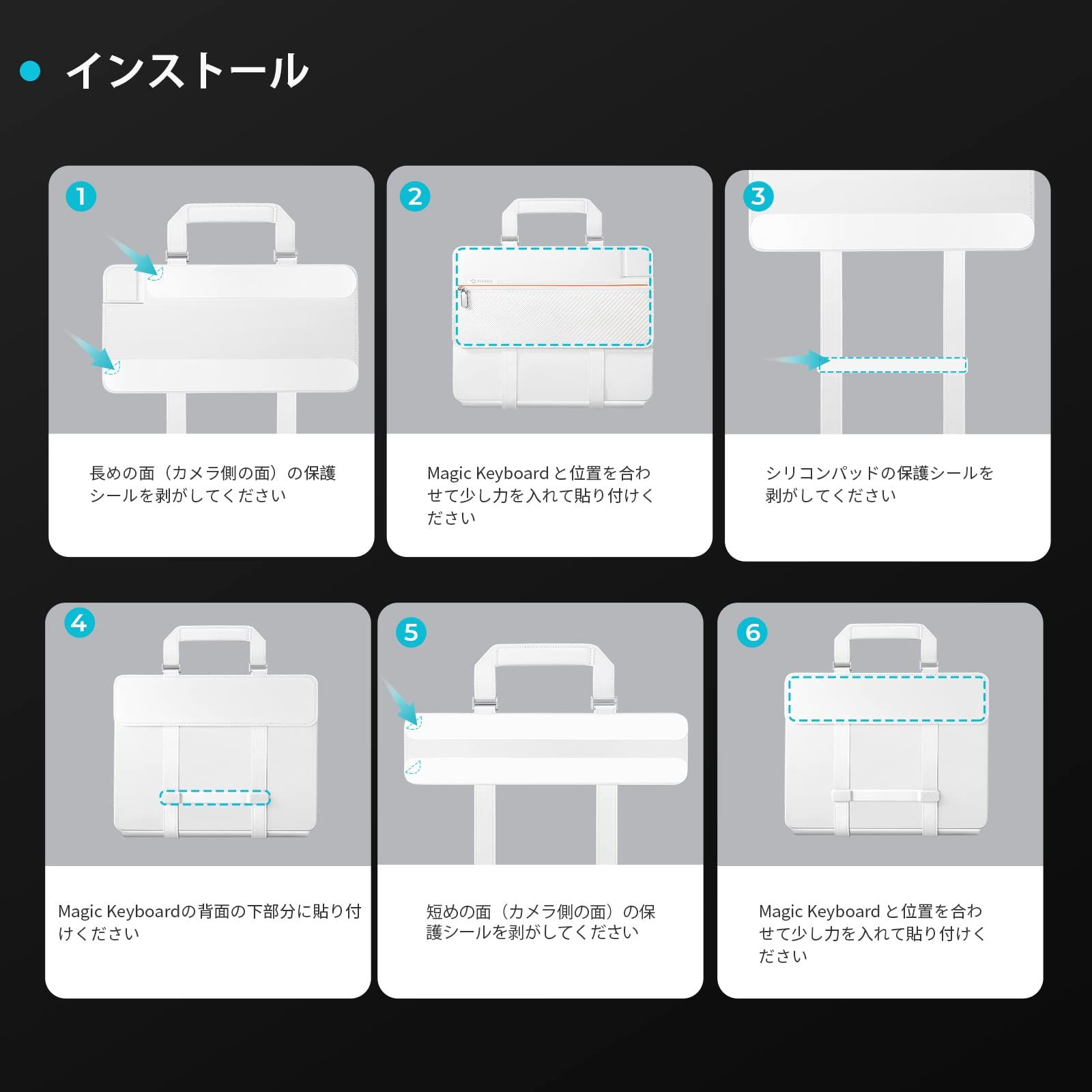 インストール

1

長めの面（カメラ側の面）の保護シールを剥がしてください

2

PITAKA

Magic Keyboard と位置を合わせて少し力を入れて貼り付けください

3

シリコンパッドの保護シールを剥がしてください

4

Magic Keyboardの背面の下部分に貼り付けください

5

短めの面（カメラ側の面）の保護シールを剥がしてください

6

Magic Keyboard と位置を合わせて少し力を入れて貼り付けください