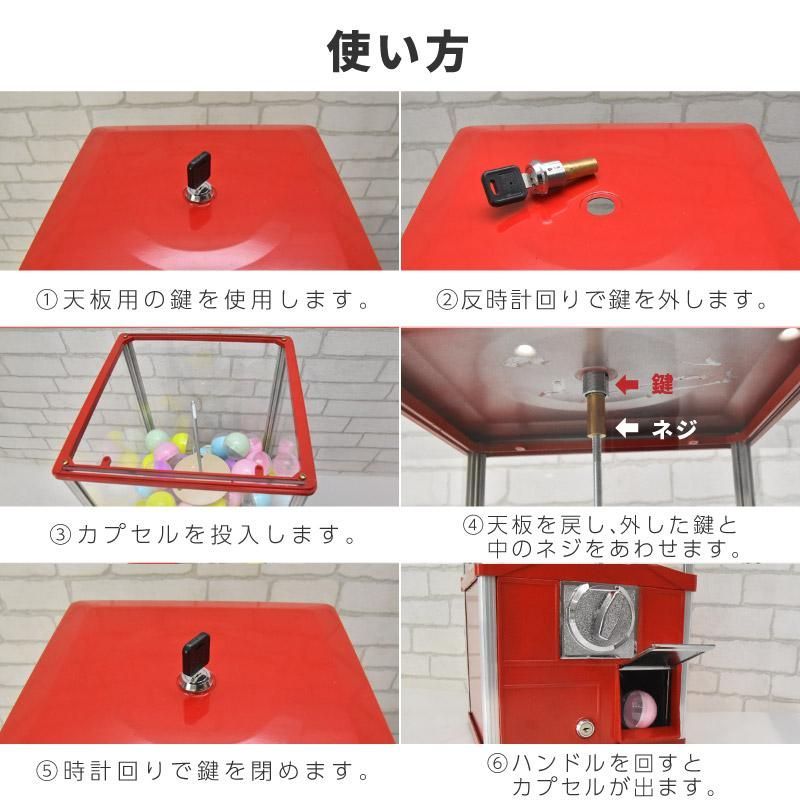 使い方

①天板用の鍵を使用します。

②反時計回りで鍵を外します。

③カプセルを投入します。

鍵

ネジ

④天板を戻し､外した鍵と中のネジをあわせます。

⑤時計回りで鍵を閉めます。

⑥ハンドルを回すとカプセルが出ます。