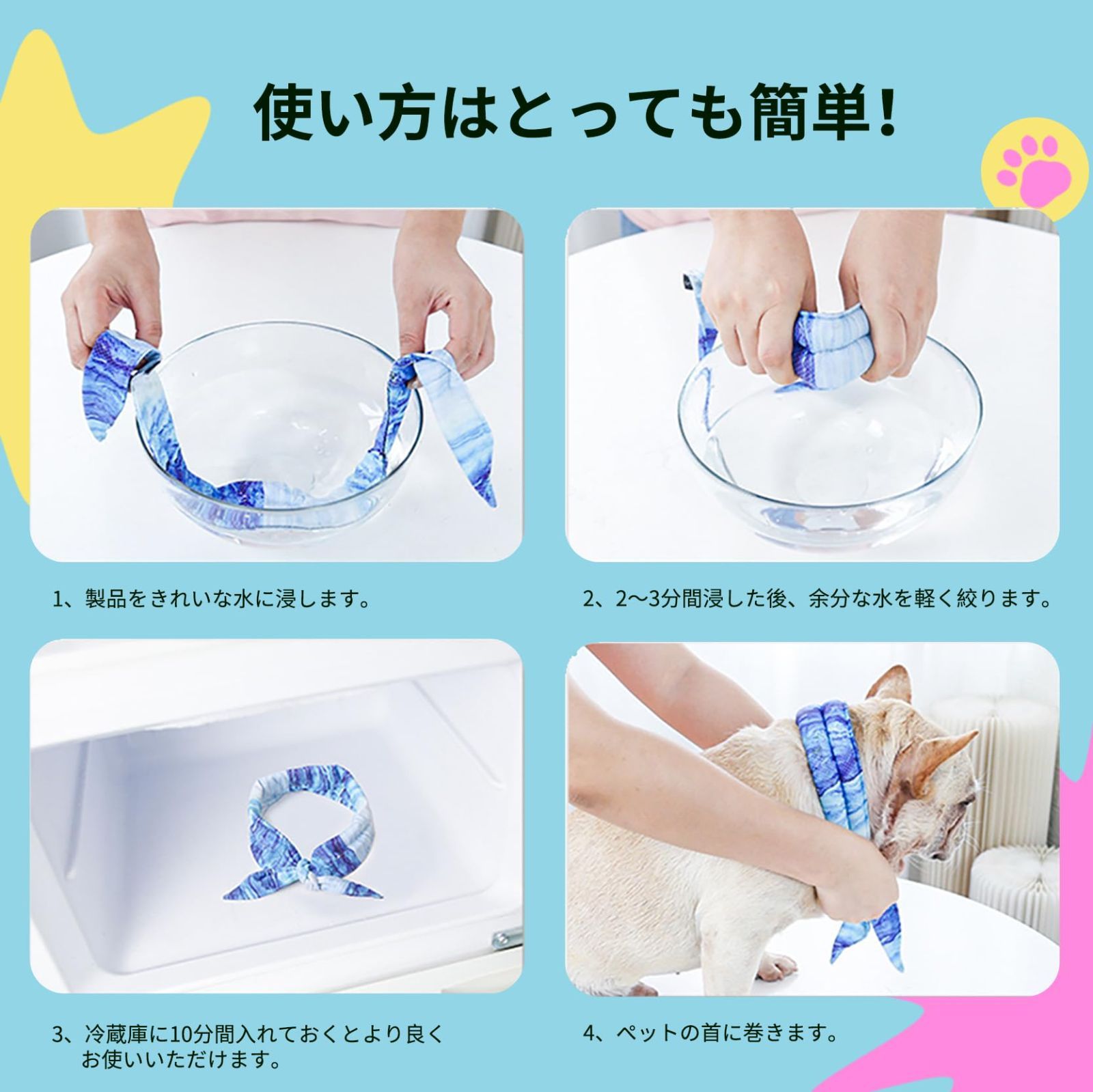 使い方はとっても簡単!

1、製品をきれいな水に浸します。

2、2〜3分間浸した後、余分な水を軽く絞ります。

3、冷蔵庫に10分間入れておくとより良くお使いいただけます。

4、ペットの首に巻きます。