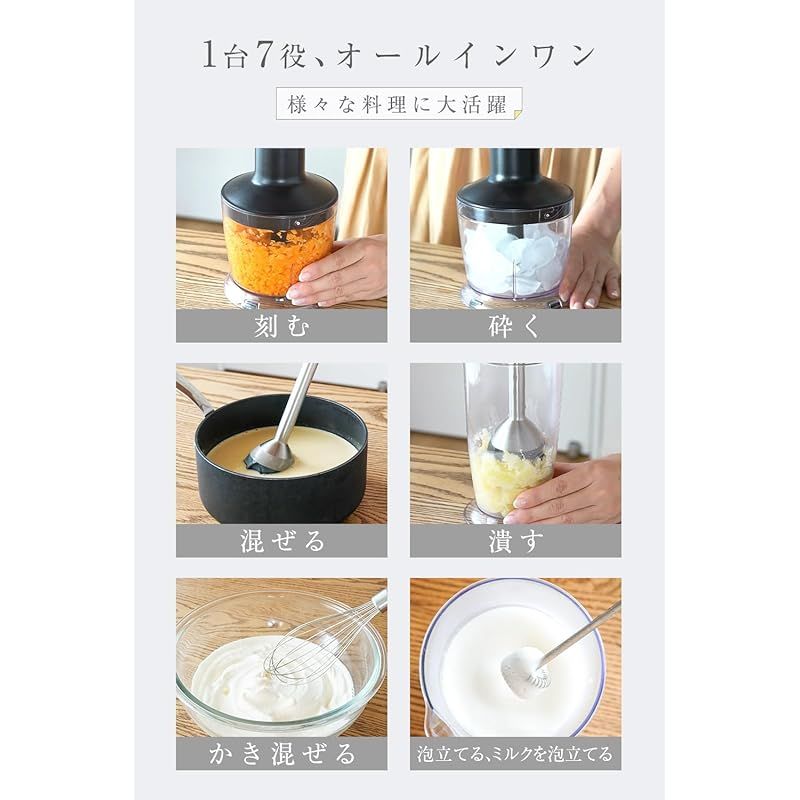 1台7役、オールインワン

様々な料理に大活躍

刻む

砕く

混ぜる

潰す

かき混ぜる

泡立てる、ミルクを泡立てる