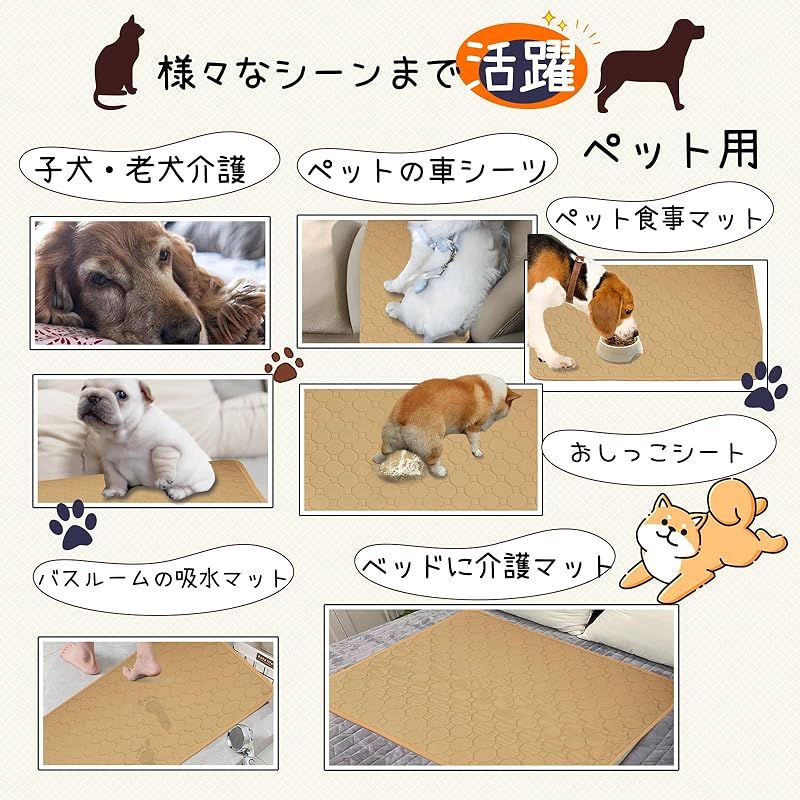 様々なシーンまで活躍

ペット用

子犬・老犬介護

ペットの車シーツ

ペット食事マット

おしっこシート

バスルームの吸水マット

ベッドに介護マット