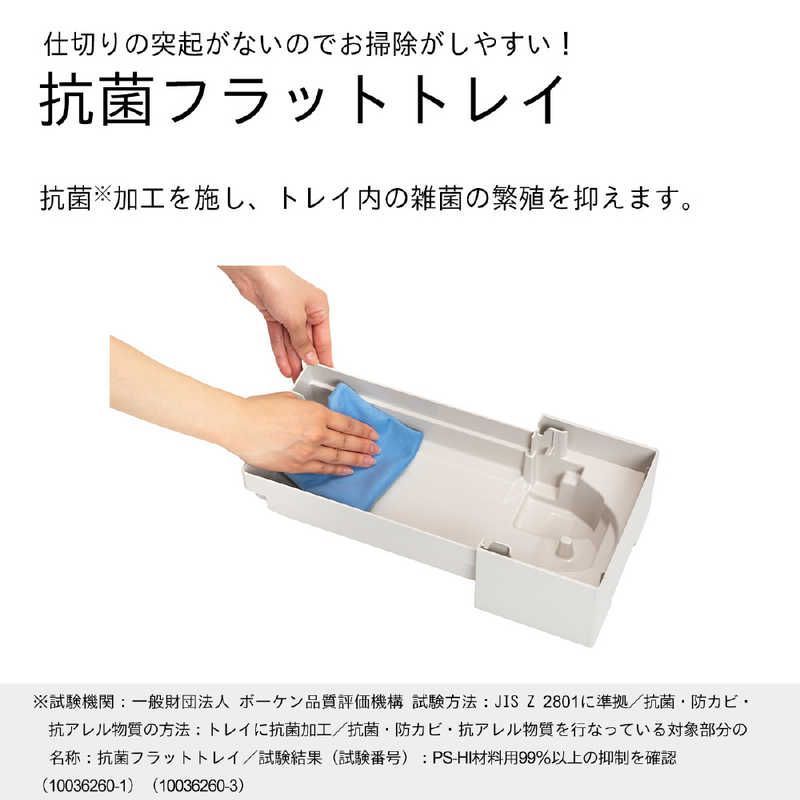 仕切りの突起がないのでお掃除がしやすい！

抗菌フラットトレイ

抗菌※加工を施し、トレイ内の雑菌の繁殖を抑えます。

※試験機関：一般財団法人 ボーケン品質評価機構 試験方法：JIS Z 2801に準拠／抗菌・防カビ・抗アレル物質の方法：トレイに抗菌加工／抗菌・防カビ・抗アレル物質を行なっている対象部分の名称：抗菌フラットトレイ／試験結果（試験番号）：PS-HI材料用99%以上の抑制を確認（10036260-1）（10036260-3）