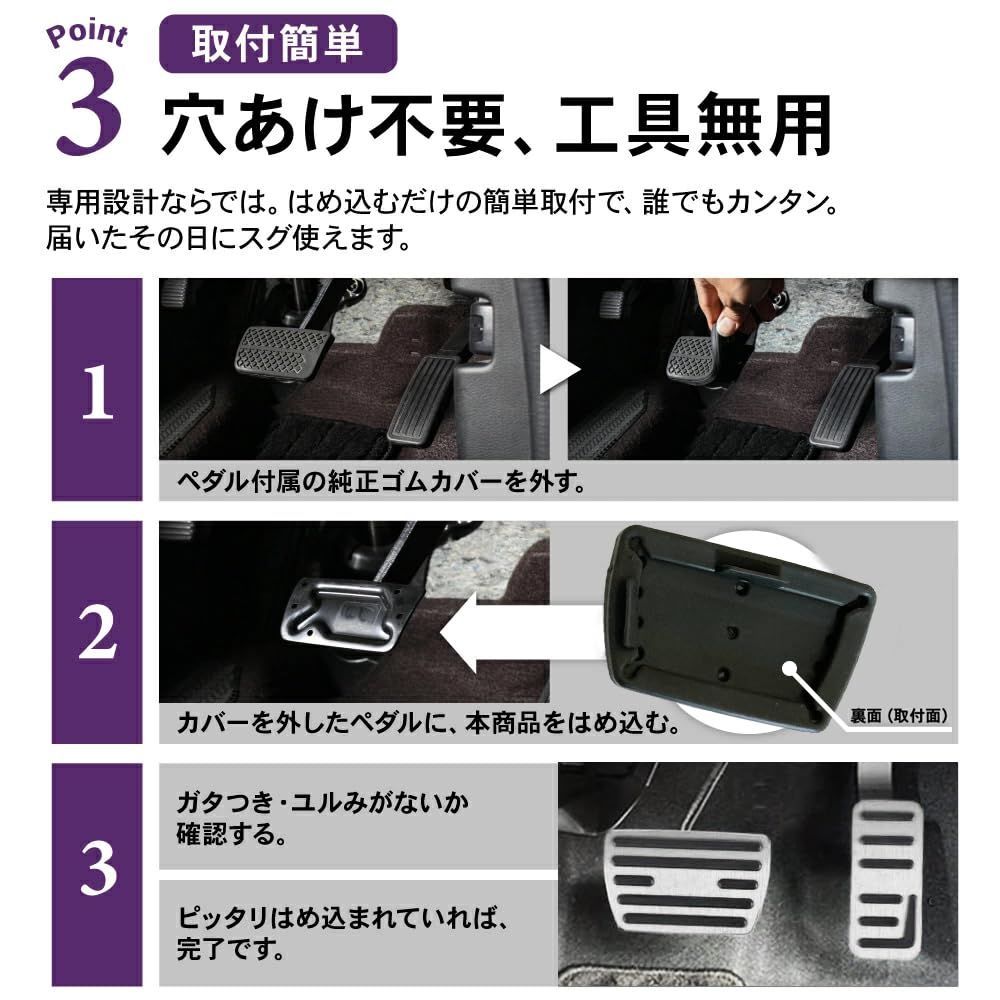 Point 3 取付簡単

穴あけ不要、工具無用

専用設計ならでは。はめ込むだけの簡単取付で、誰でもカンタン。届いたその日にスグ使えます。

1

ペダル付属の純正ゴムカバーを外す。

2

カバーを外したペダルに、本商品をはめ込む。

裏面（取付面）

3

ガタつき・ユルみがないか確認する。

ピッタリはめ込まれていれば、完了です。