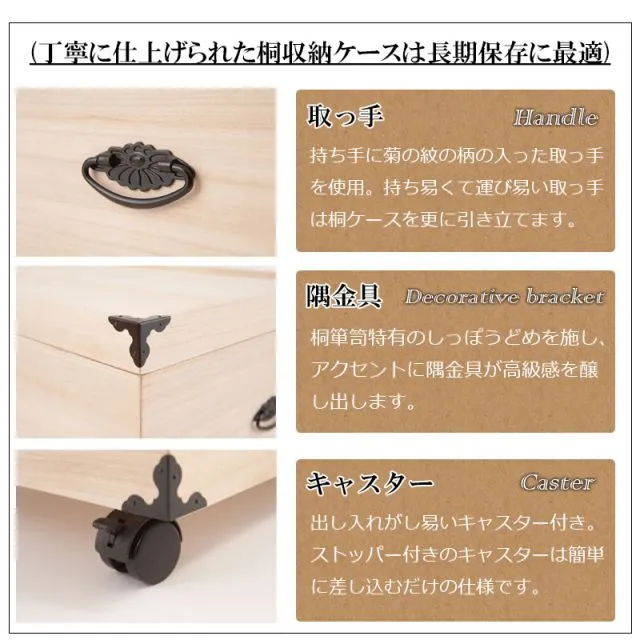 (丁寧に仕上げられた桐収納ケースは長期保存に最適)

取っ手 Handle

持ち手に菊の紋の柄の入った取っ手を使用。持ち易くて運び易い取っ手は桐ケースを更に引き立てます。

隅金具 Decorative bracket

桐箪笥特有のしっぽうどめを施し、アクセントに隅金具が高級感を醸し出します。

キャスター Caster

出し入れがし易いキャスター付き。ストッパー付きのキャスターは簡単に差し込むだけの仕様です。