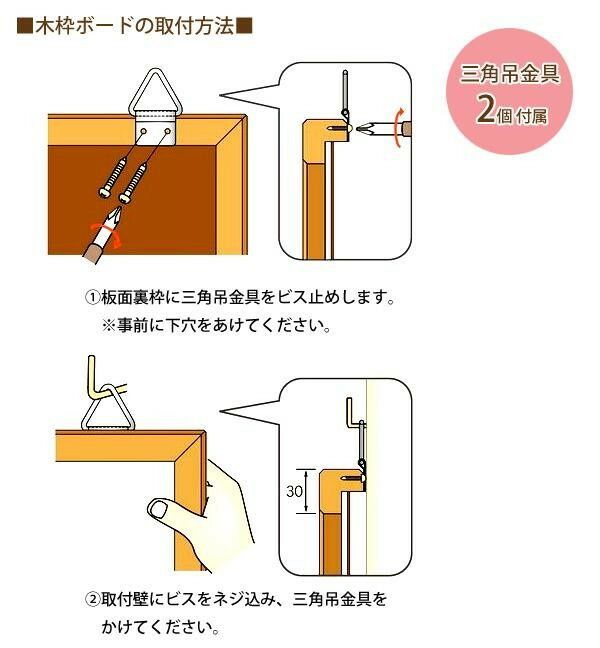 ■木枠ボードの取付方法■

三角吊金具
2個付属

①板面裏枠に三角吊金具をビス止めします。
※事前に下穴をあけてください。

30

②取付壁にビスをネジ込み、三角吊金具をかけてください。