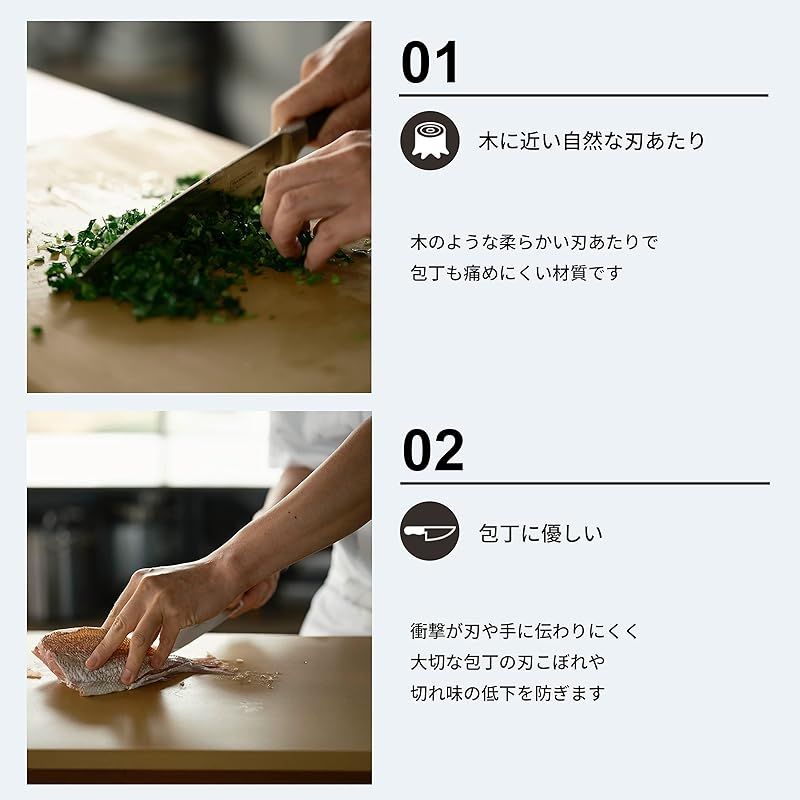 01

木に近い自然な刃あたり

木のような柔らかい刃あたりで
包丁も痛めにくい材質です

02

包丁に優しい

衝撃が刃や手に伝わりにくく
大切な包丁の刃こぼれや
切れ味の低下を防ぎます