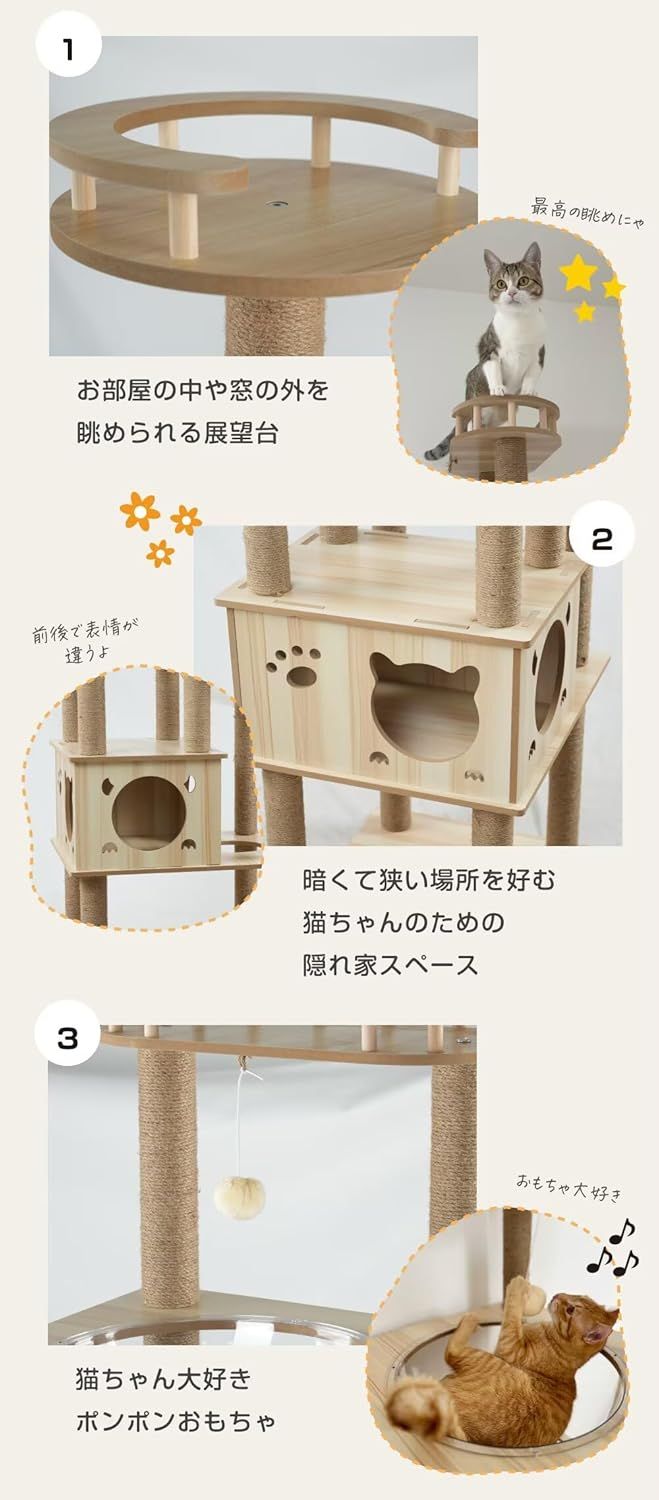 1

最高の眺めにゃ

お部屋の中や窓の外を眺められる展望台

2

前後で表情が違うよ

暗くて狭い場所を好む猫ちゃんのための隠れ家スペース

3

おもちゃ大好き

猫ちゃん大好きポンポンおもちゃ