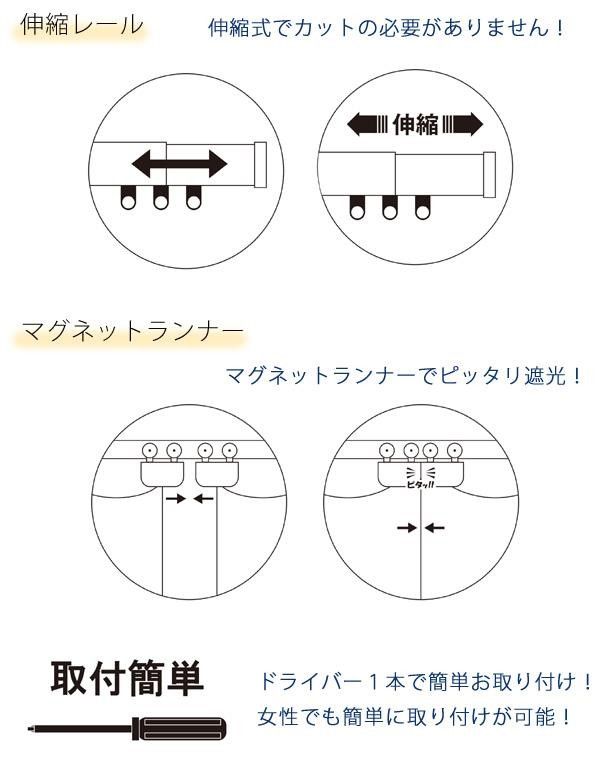 伸縮レール

伸縮式でカットの必要がありません！

伸縮

マグネットランナー

マグネットランナーでピッタリ遮光！

ピタッ!!

取付簡単

ドライバー１本で簡単お取り付け！
女性でも簡単に取り付けが可能！