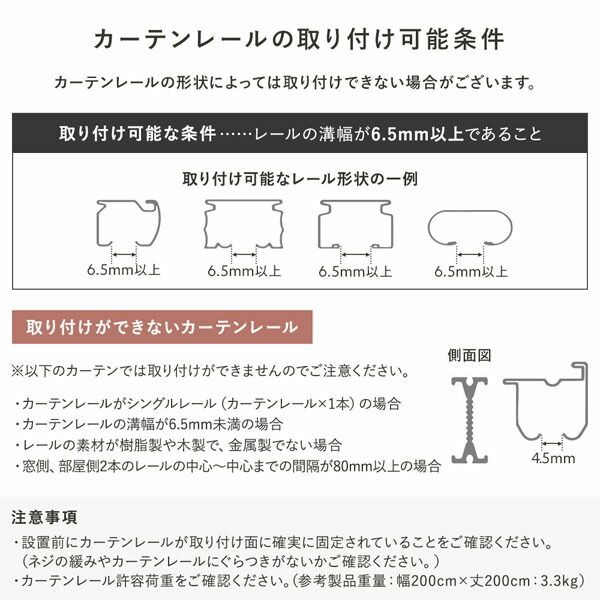 カーテンレールの取り付け可能条件

カーテンレールの形状によっては取り付けできない場合がございます。

取り付け可能な条件……レールの溝幅が6.5mm以上であること

取り付け可能なレール形状の一例

6.5mm以上

6.5mm以上

6.5mm以上

6.5mm以上

取り付けができないカーテンレール

※以下のカーテンでは取り付けができませんのでご注意ください。

・カーテンレールがシングルレール（カーテンレール×1本）の場合
・カーテンレールの溝幅が6.5mm未満の場合
・レールの素材が樹脂製や木製で、金属製でない場合
・窓側、部屋側2本のレールの中心〜中心までの間隔が80mm以上の場合

側面図

4.5mm

注意事項

・設置前にカーテンレールが取り付け面に確実に固定されていることをご確認ください。（ネジの緩みやカーテンレールにぐらつきがないかご確認ください。）
・カーテンレール許容荷重をご確認ください。（参考製品重量：幅200cm×丈200cm：3.3kg）