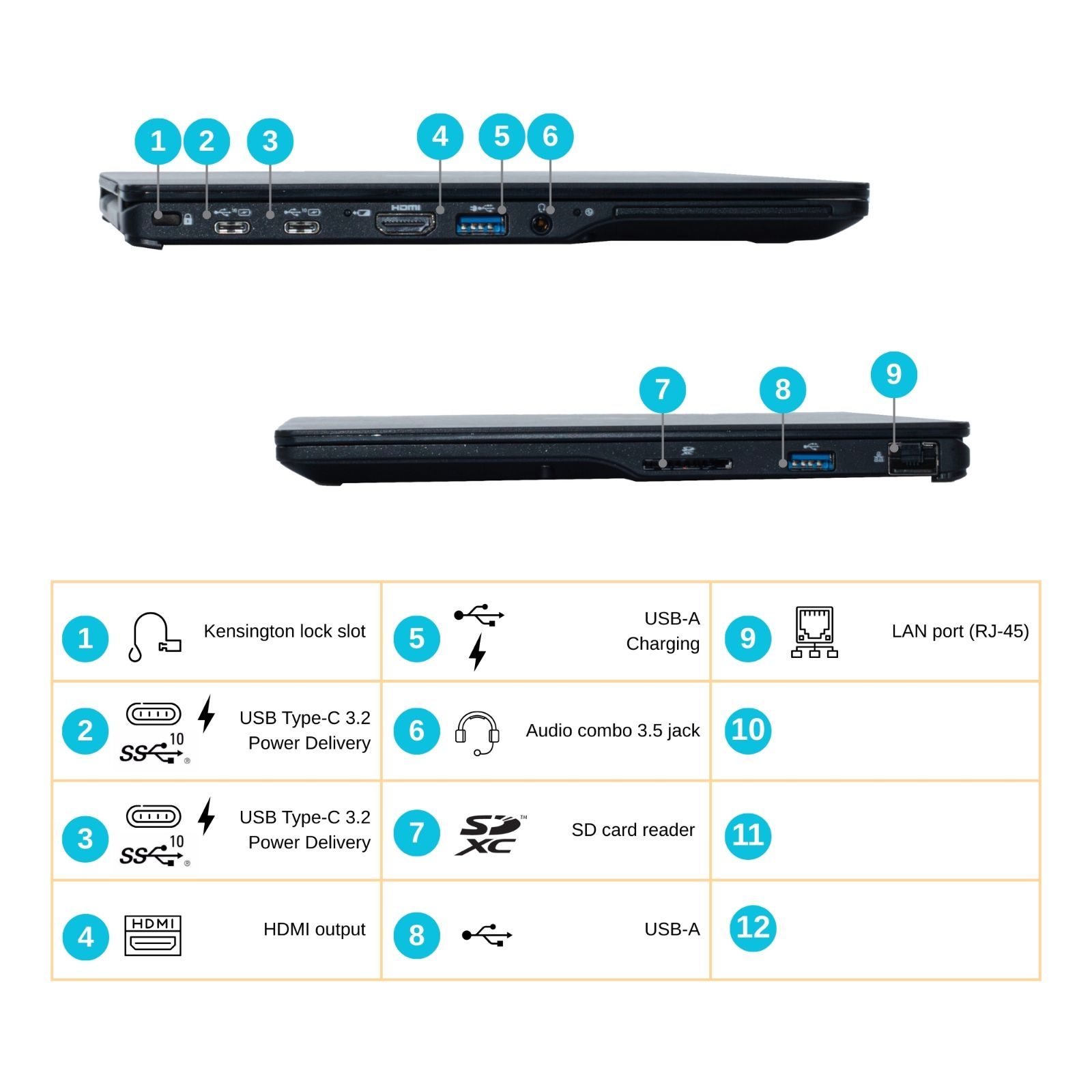 1 2 3 4 5 6

HDMI

7 8 9

| | | |
|---|---|---|
| 1 Kensington lock slot | 5 USB-A Charging | 9 LAN port (RJ-45) |
| 2 SS 10 USB Type-C 3.2 Power Delivery | 6 Audio combo 3.5 jack | 10 |
| 3 SS 10 USB Type-C 3.2 Power Delivery | 7 SD XC SD card reader | 11 |
| 4 HDMI HDMI output | 8 USB-A | 12 |