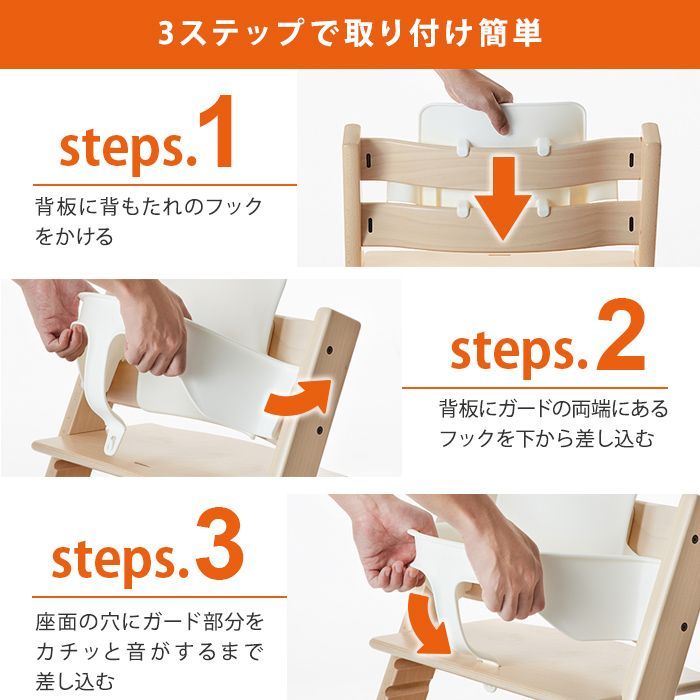 3ステップで取り付け簡単

steps.1

背板に背もたれのフックをかける

steps.2

背板にガードの両端にあるフックを下から差し込む

steps.3

座面の穴にガード部分をカチッと音がするまで差し込む