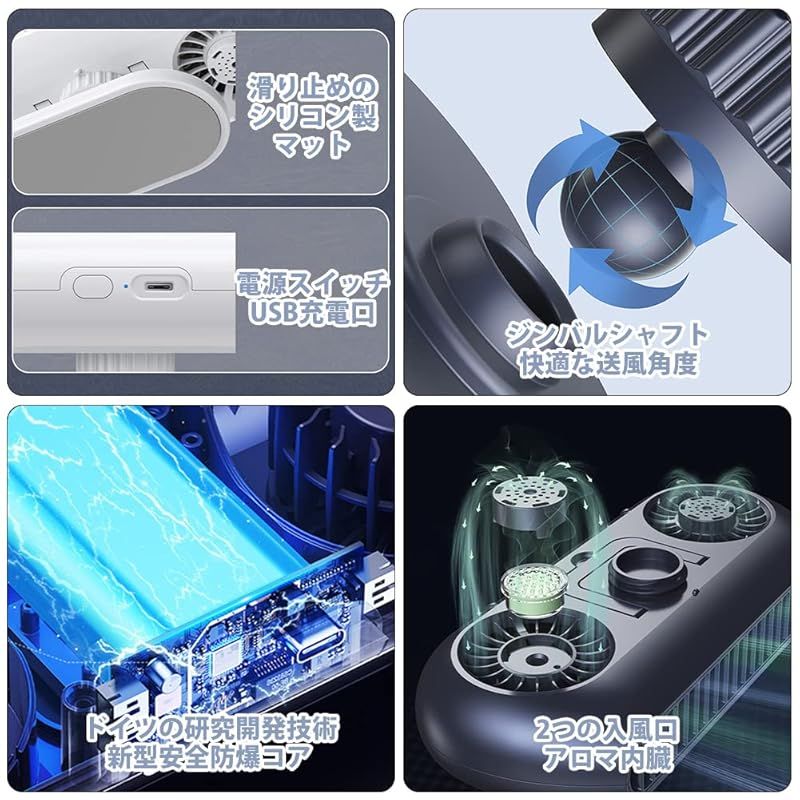 滑り止めのシリコン製マット

電源スイッチ
USB充電口

ジンバルシャフト
快適な送風角度

ドイツの研究開発技術
新型安全防爆コア

2つの入風口
アロマ内臓