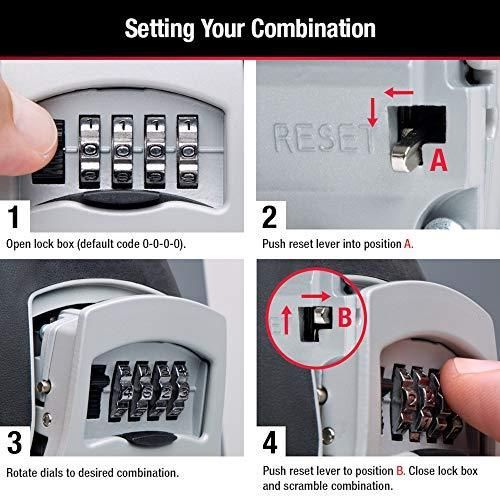 Setting Your Combination

RESET

A

1

Open lock box (default code 0-0-0-0).

2

Push reset lever into position A.

B

3

Rotate dials to desired combination.

4

Push reset lever to position B. Close lock box and scramble combination.