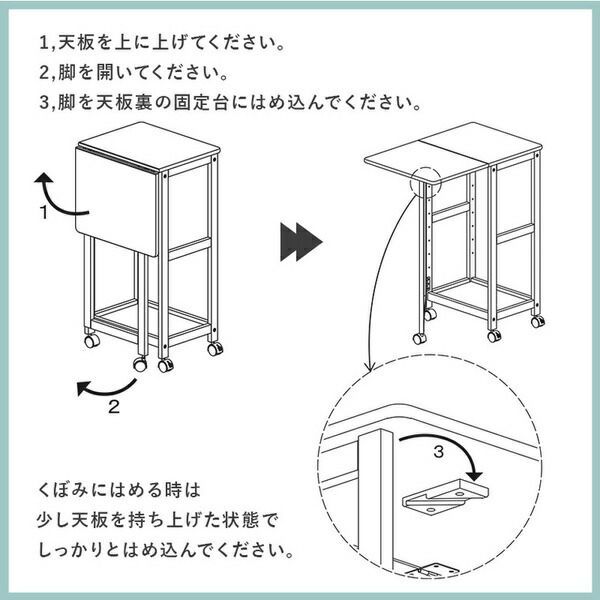 1,天板を上に上げてください。
2,脚を開いてください。
3,脚を天板裏の固定台にはめ込んでください。

1

2

3

くぼみにはめる時は
少し天板を持ち上げた状態で
しっかりとはめ込んでください。