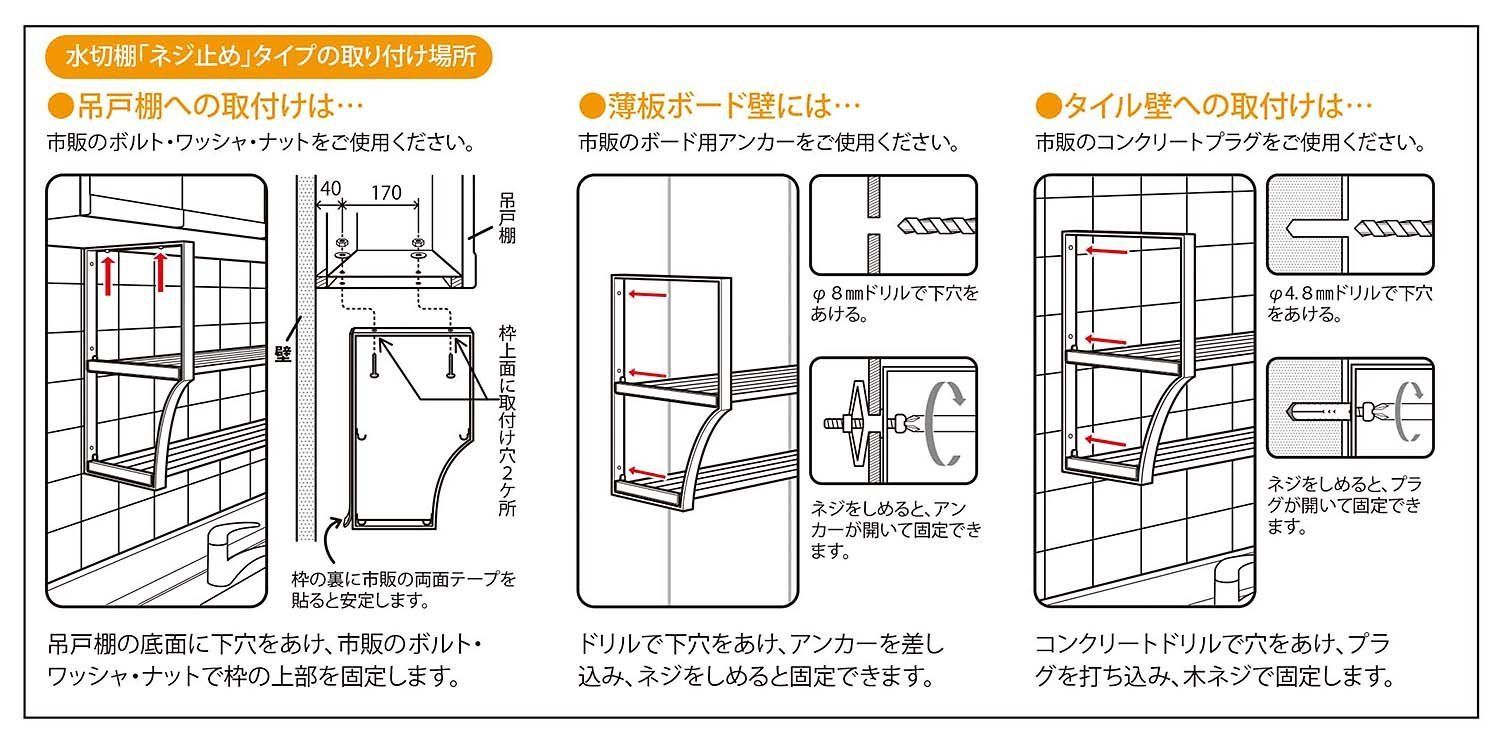 水切棚「ネジ止め」タイプの取り付け場所

●吊戸棚への取付けは…
市販のボルト・ワッシャ・ナットをご使用ください。

40
170
吊戸棚
壁
枠上面に取付け穴2ケ所
枠の裏に市販の両面テープを貼ると安定します。

吊戸棚の底面に下穴をあけ、市販のボルト・ワッシャ・ナットで枠の上部を固定します。

●薄板ボード壁には…
市販のボード用アンカーをご使用ください。

φ８㎜ドリルで下穴をあける。

ネジをしめると、アンカーが開いて固定できます。

ドリルで下穴をあけ、アンカーを差し込み、ネジをしめると固定できます。

●タイル壁への取付けは…
市販のコンクリートプラグをご使用ください。

φ4.8㎜ドリルで下穴をあける。

ネジをしめると、プラグが開いて固定できます。

コンクリートドリルで穴をあけ、プラグを打ち込み、木ネジで固定します。