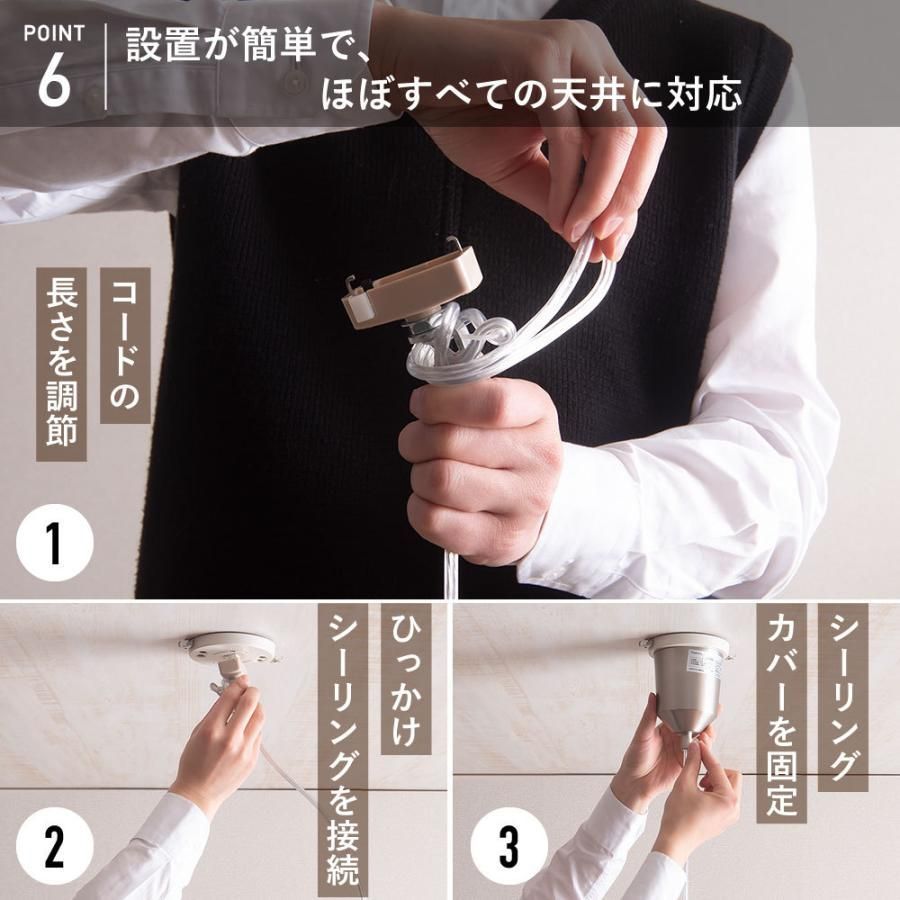 POINT 6

設置が簡単で、
ほぼすべての天井に対応

コードの
長さを調節

1

ひっかけ
シーリングを接続

2

シーリング
カバーを固定

3