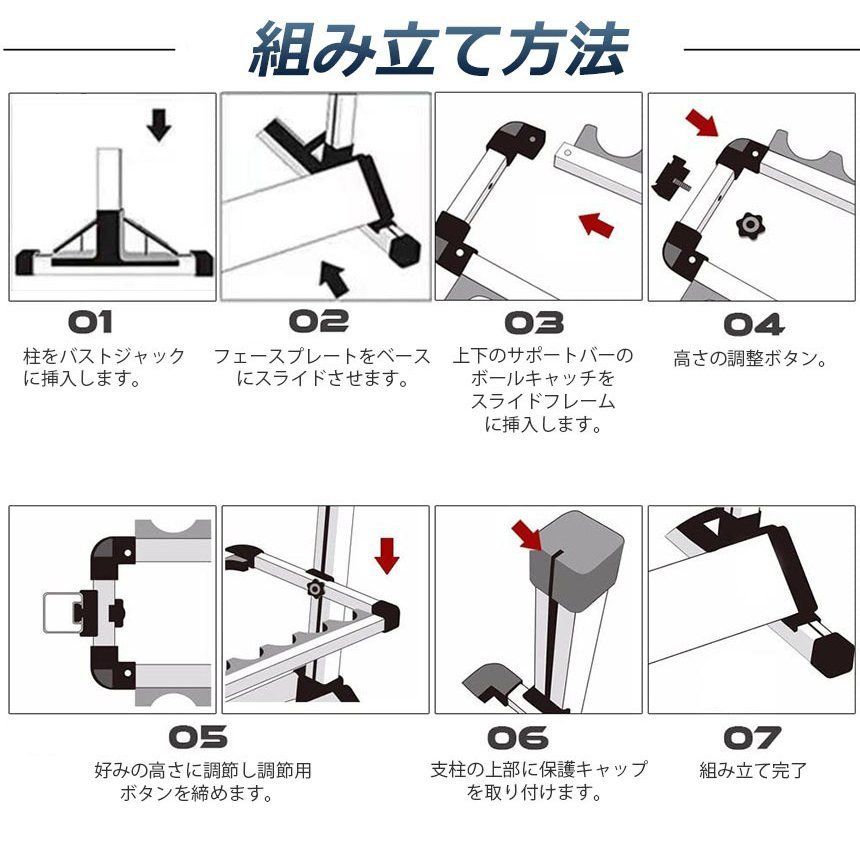 組み立て方法

01
柱をバストジャックに挿入します。

02
フェースプレートをベースにスライドさせます。

03
上下のサポートバーのボールキャッチをスライドフレームに挿入します。

04
高さの調整ボタン。

05
好みの高さに調節し調節用ボタンを締めます。

06
支柱の上部に保護キャップを取り付けます。

07
組み立て完了