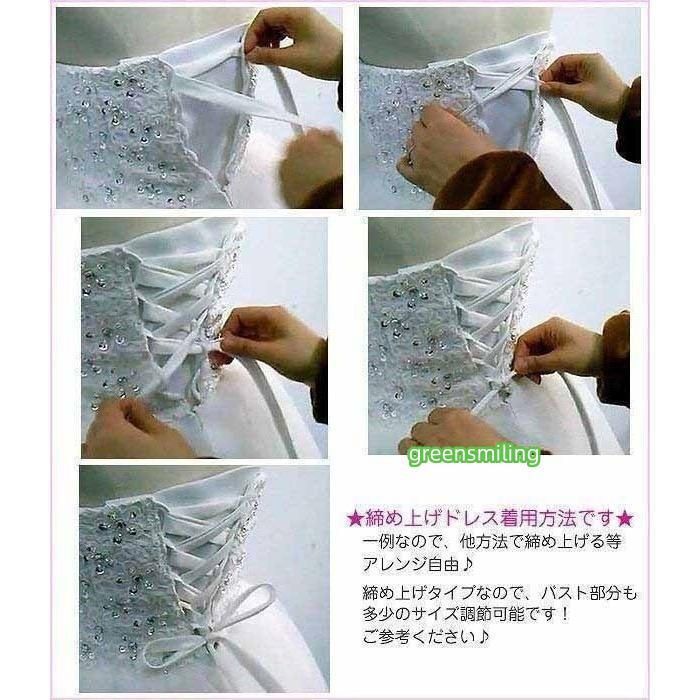 greensmiling

★締め上げドレス着用方法です★
一例なので、他方法で締め上げる等アレンジ自由♪

締め上げタイプなので、バスト部分も多少のサイズ調節可能です！
ご参考ください♪