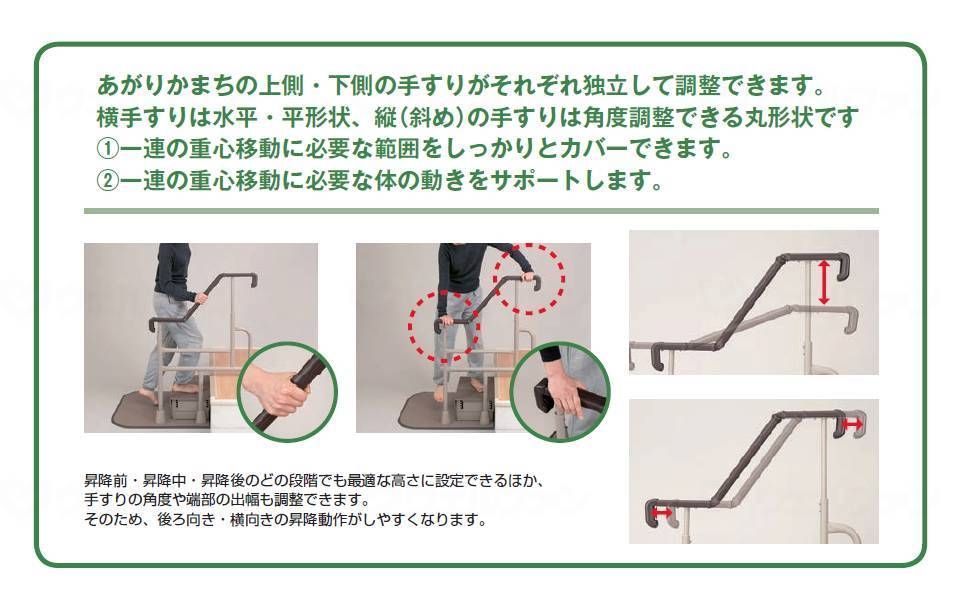 あがりかまちの上側・下側の手すりがそれぞれ独立して調整できます。
横手すりは水平・平形状、縦（斜め）の手すりは角度調整できる丸形状です
①一連の重心移動に必要な範囲をしっかりとカバーできます。
②一連の重心移動に必要な体の動きをサポートします。

昇降前・昇降中・昇降後のどの段階でも最適な高さに設定できるほか、手すりの角度や端部の出幅も調整できます。
そのため、後ろ向き・横向きの昇降動作がしやすくなります。