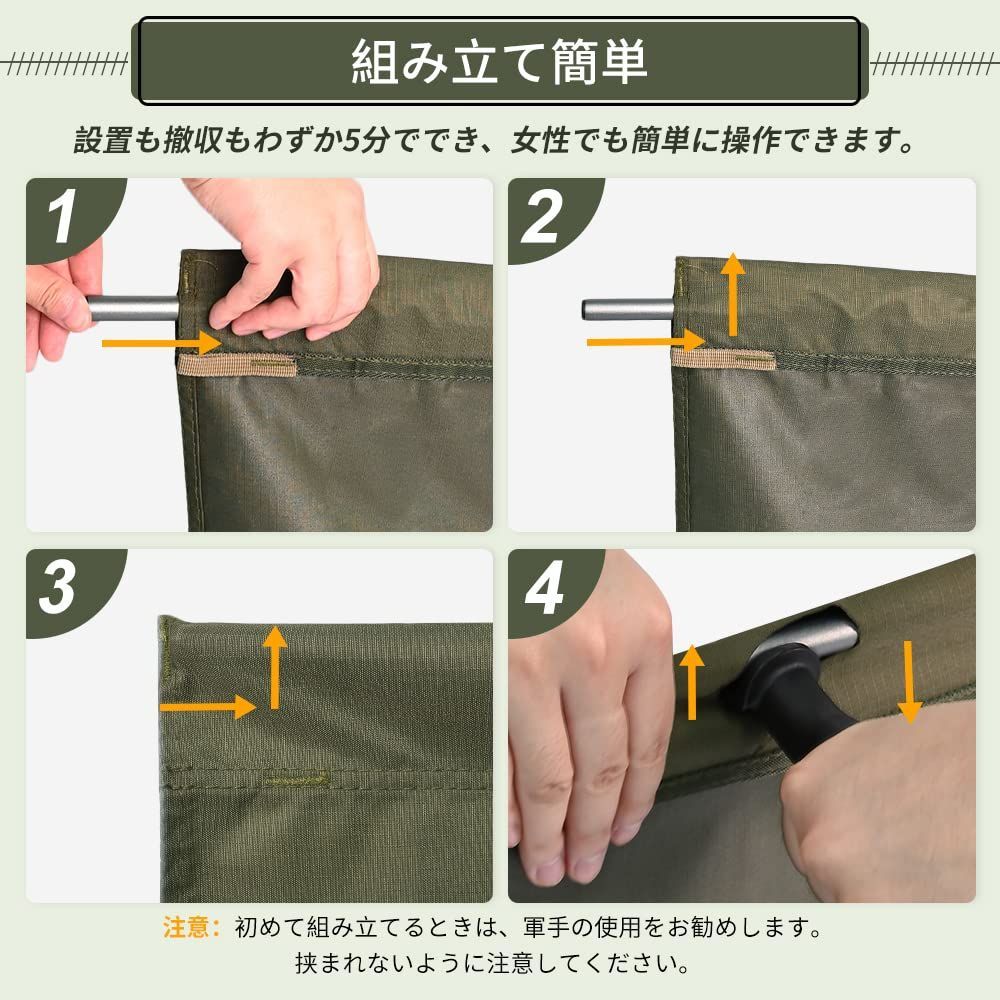 組み立て簡単

設置も撤収もわずか5分ででき、女性でも簡単に操作できます。

1

2

3

4

注意：初めて組み立てるときは、軍手の使用をお勧めします。
挟まれないように注意してください。