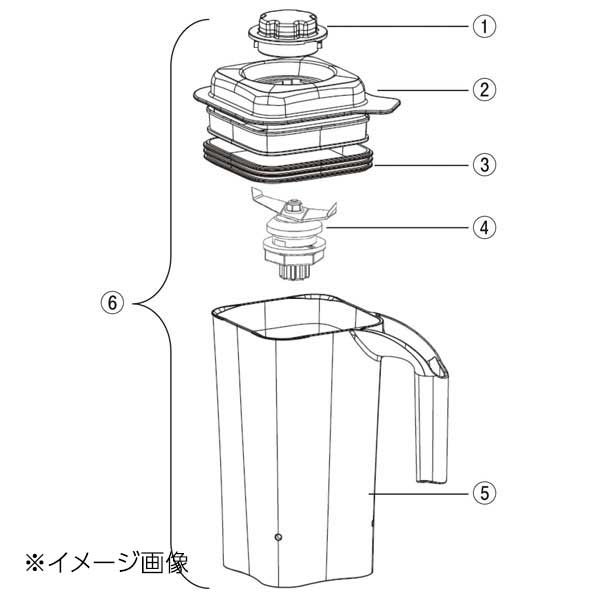 ①
②
③
④
⑥
⑤
※イメージ画像