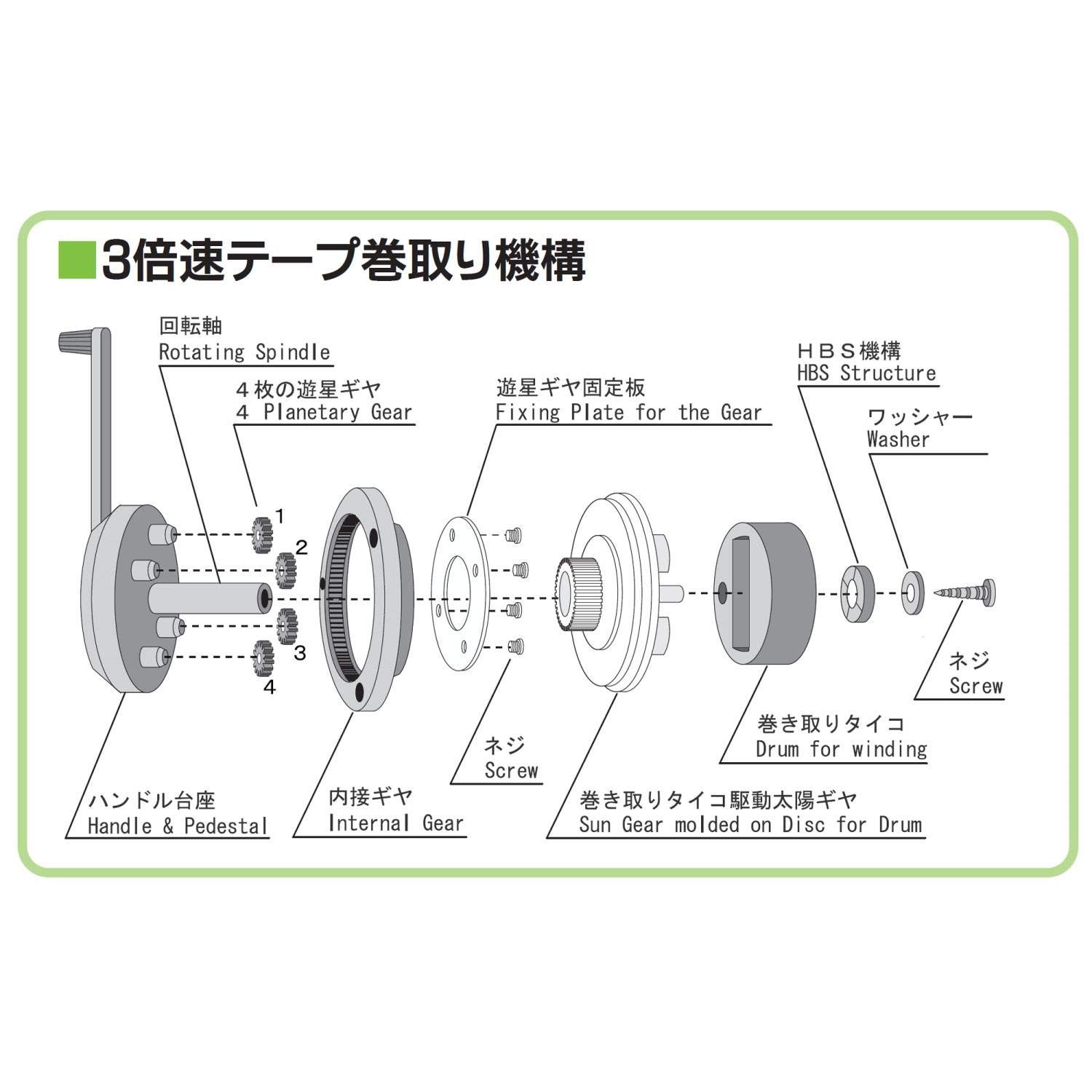 ■3倍速テープ巻取り機構

回転軸
Rotating Spindle

４枚の遊星ギヤ
4 Planetary Gear

遊星ギヤ固定板
Fixing Plate for the Gear

ＨＢＳ機構
HBS Structure

ワッシャー
Washer

1
2
3
4

ネジ
Screw

ネジ
Screw

巻き取りタイコ
Drum for winding

ハンドル台座
Handle & Pedestal

内接ギヤ
Internal Gear

巻き取りタイコ駆動太陽ギヤ
Sun Gear molded on Disc for Drum