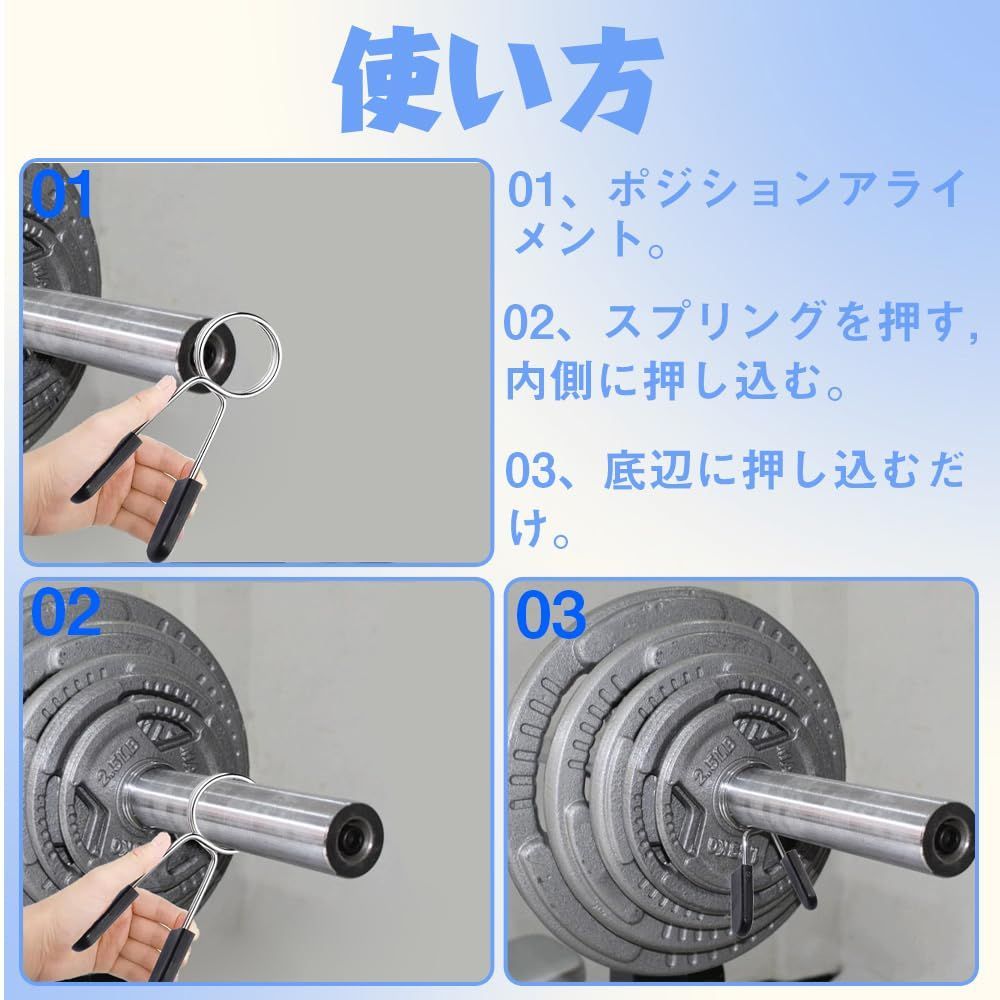 使い方

01

01、ポジションアライメント。

02、スプリングを押す,内側に押し込む。

03、底辺に押し込むだけ。

02

2.5LB

03

2.5LB