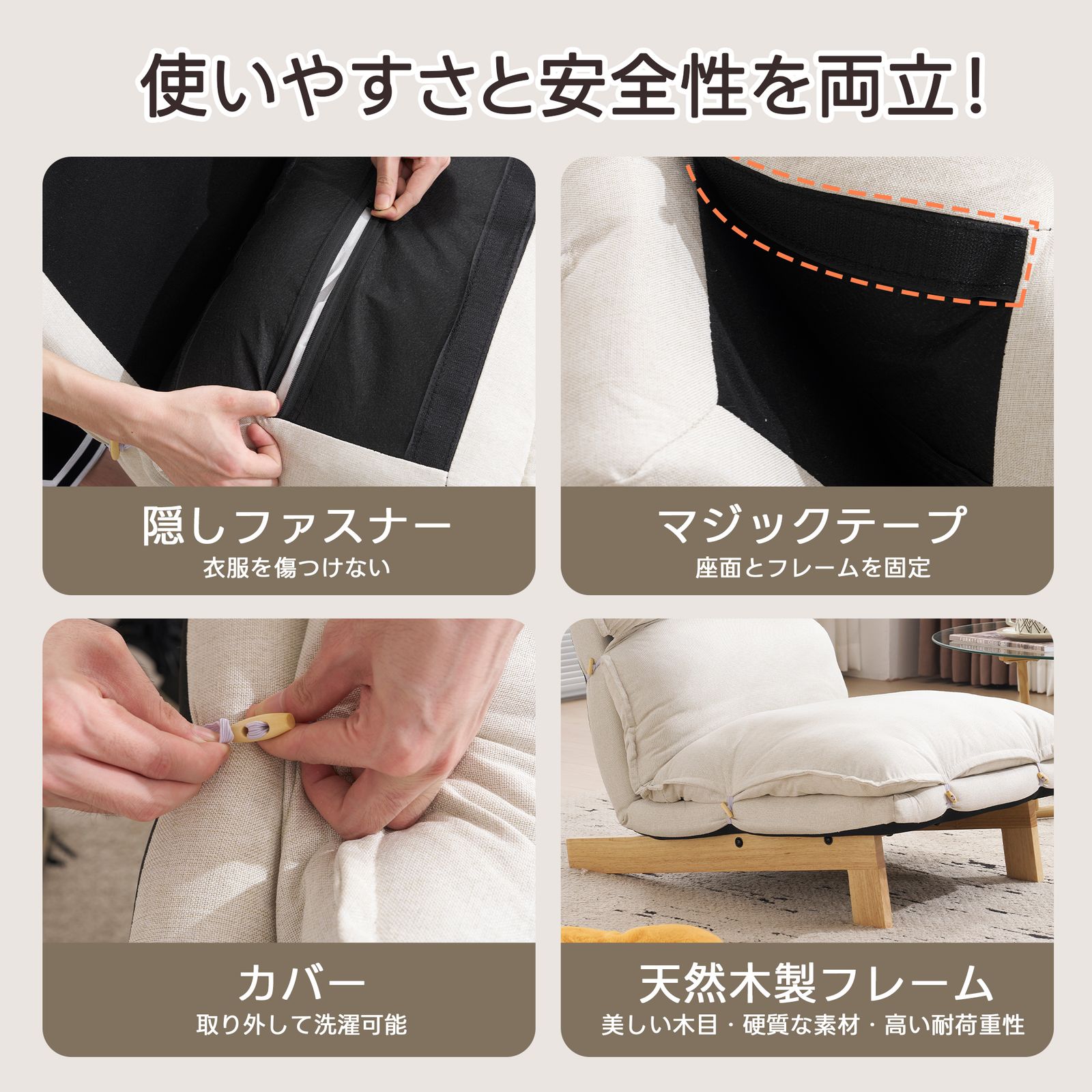 使いやすさと安全性を両立！

隠しファスナー
衣服を傷つけない

マジックテープ
座面とフレームを固定

カバー
取り外して洗濯可能

天然木製フレーム
美しい木目・硬質な素材・高い耐荷重性