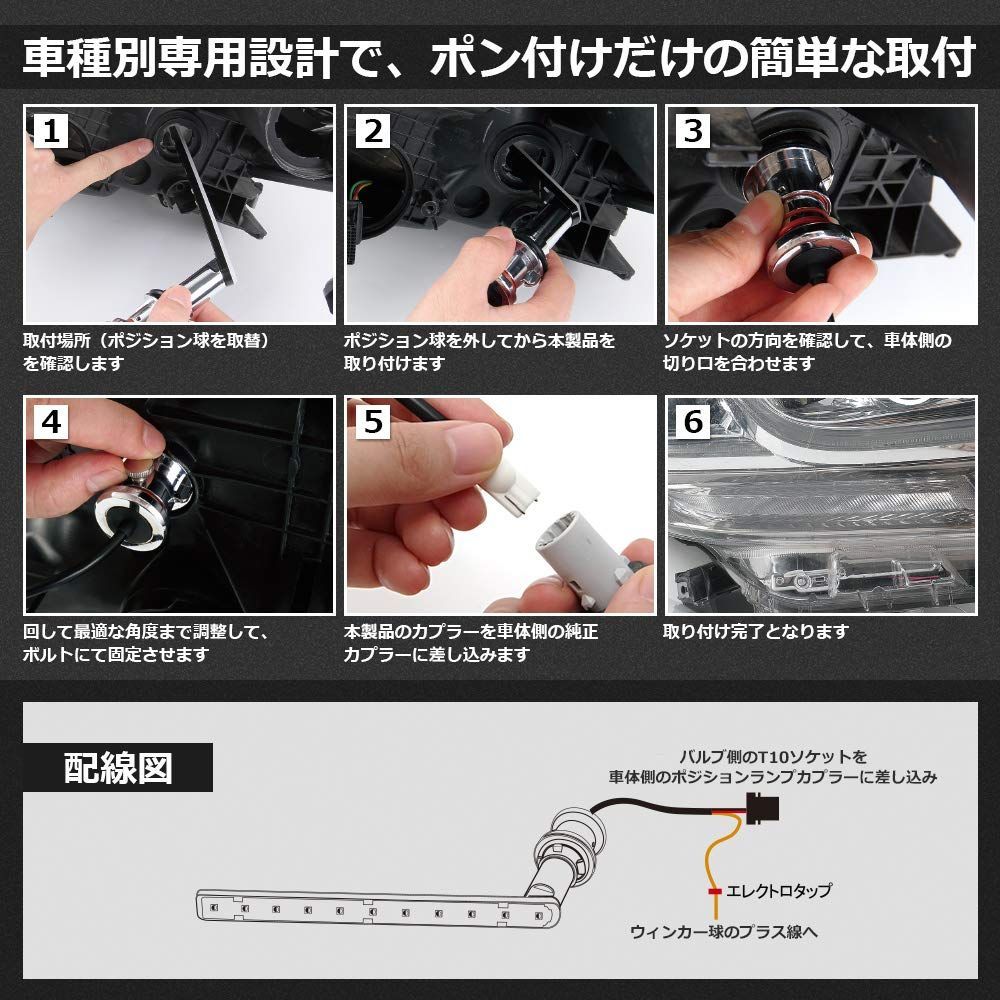 車種別専用設計で、ポン付けだけの簡単な取付

1

取付場所（ポジション球を取替）を確認します

2

ポジション球を外してから本製品を取り付けます

3

ソケットの方向を確認して、車体側の切り口を合わせます

4

回して最適な角度まで調整して、ボルトにて固定させます

5

本製品のカプラーを車体側の純正カプラーに差し込みます

6

取り付け完了となります

配線図

バルブ側のT10ソケットを車体側のポジションランプカプラーに差し込み

エレクトロタップ

ウィンカー球のプラス線へ