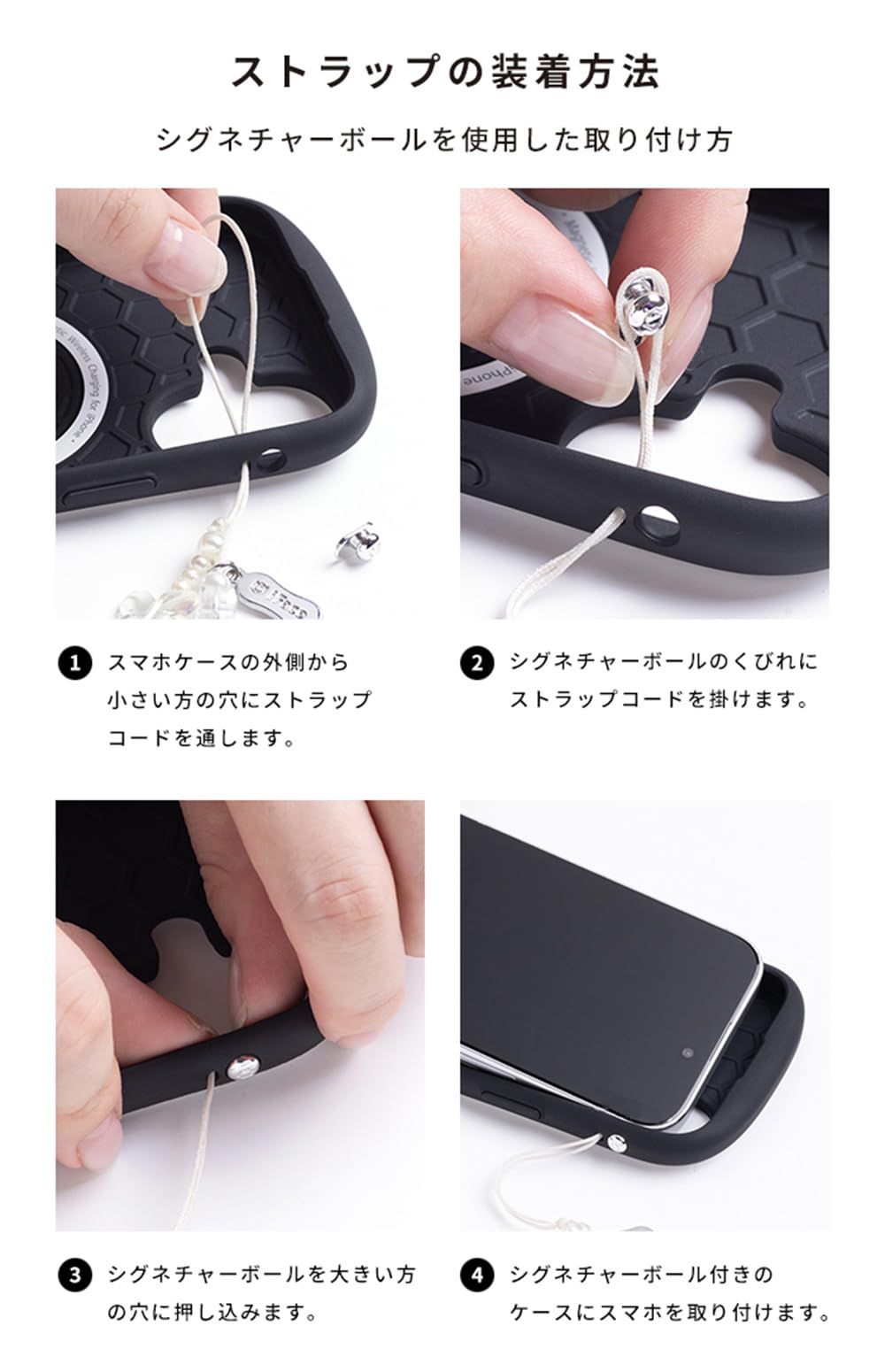 ストラップの装着方法

シグネチャーボールを使用した取り付け方

1 スマホケースの外側から小さい方の穴にストラップコードを通します。

2 シグネチャーボールのくびれにストラップコードを掛けます。

3 シグネチャーボールを大きい方の穴に押し込みます。

4 シグネチャーボール付きのケースにスマホを取り付けます。