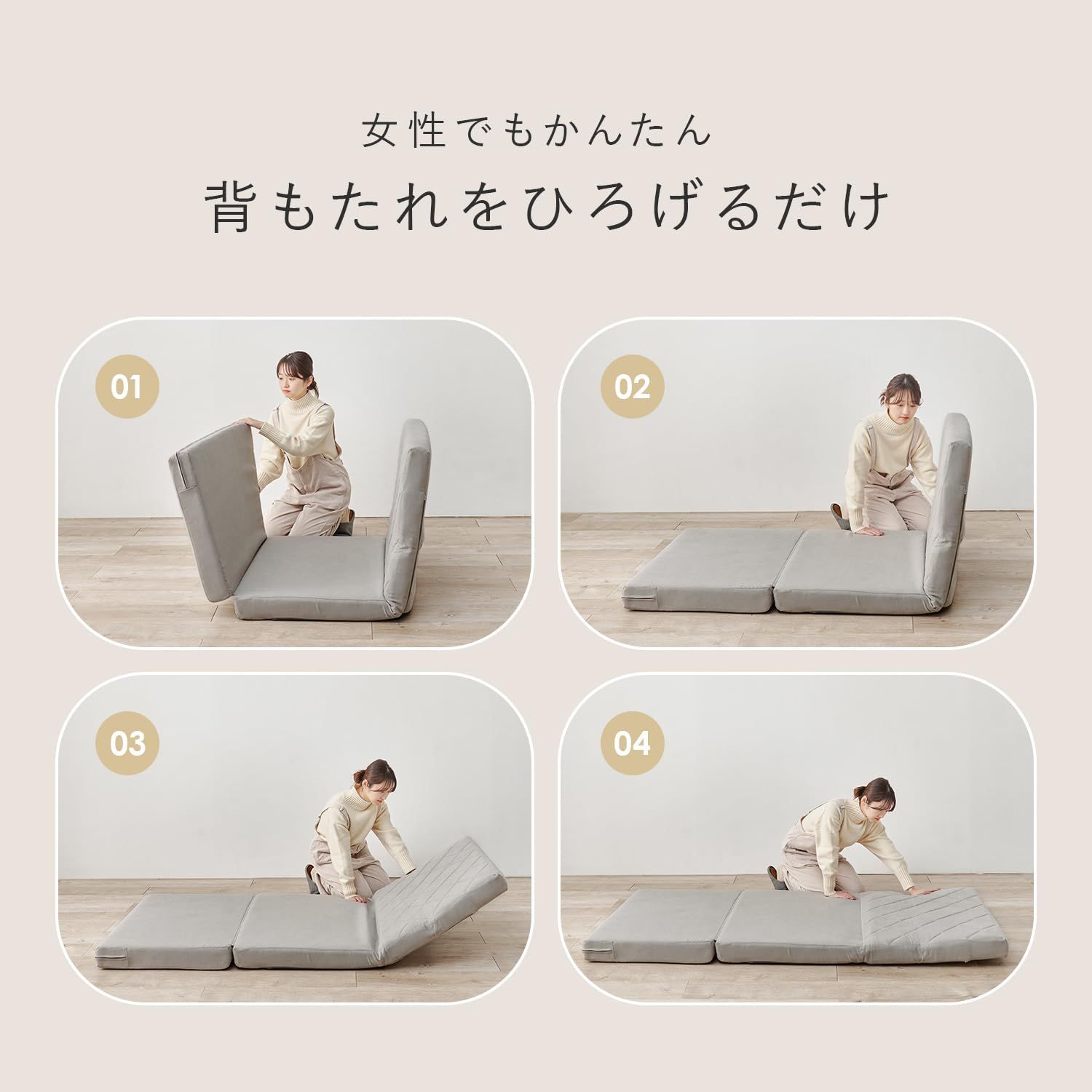 女性でもかんたん

背もたれをひろげるだけ

01

02

03

04