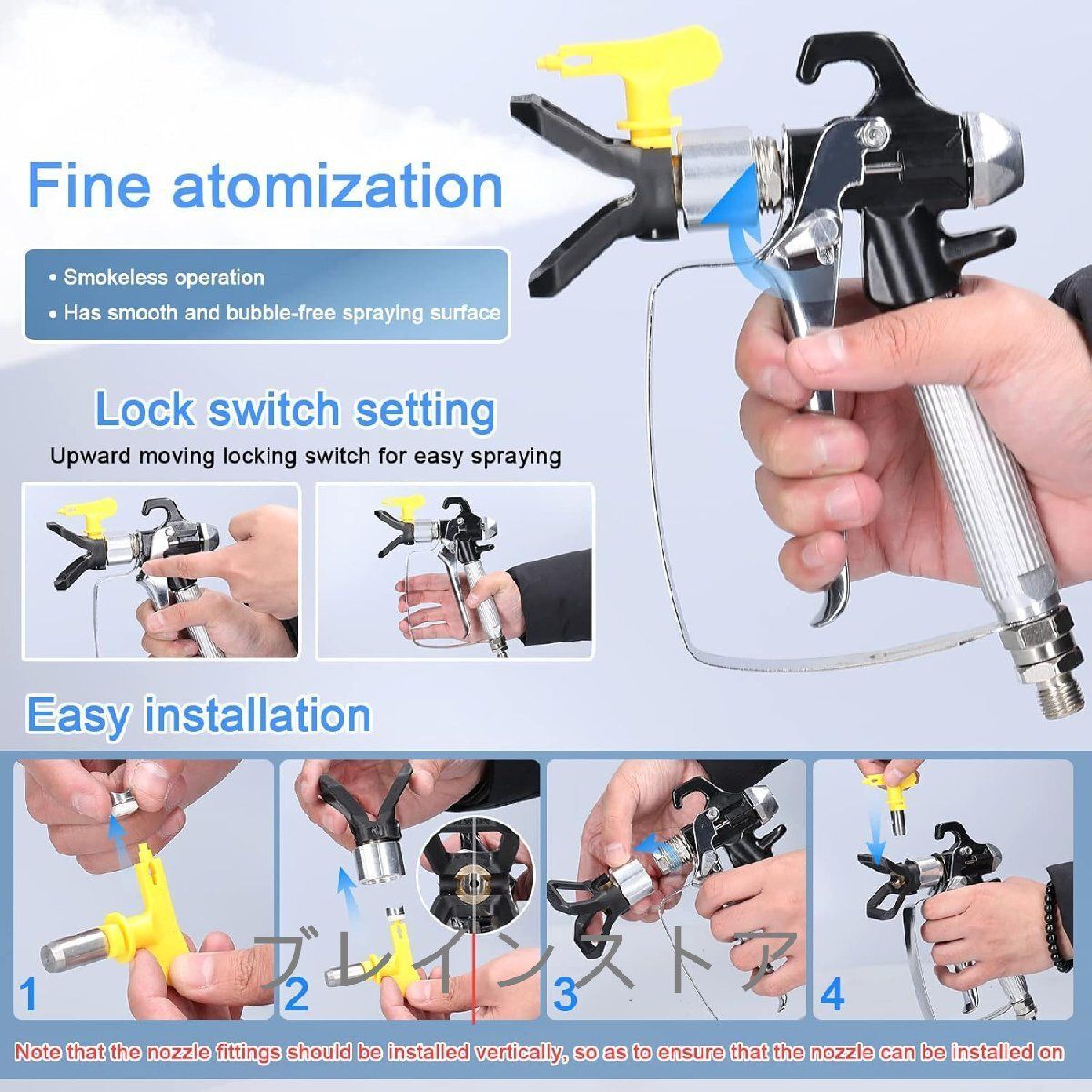 Fine atomization

• Smokeless operation
• Has smooth and bubble-free spraying surface

Lock switch setting

Upward moving locking switch for easy spraying

Easy installation

1

2

3

4

ブレインストア

Note that the nozzle fittings should be installed vertically, so as to ensure that the nozzle can be installed on