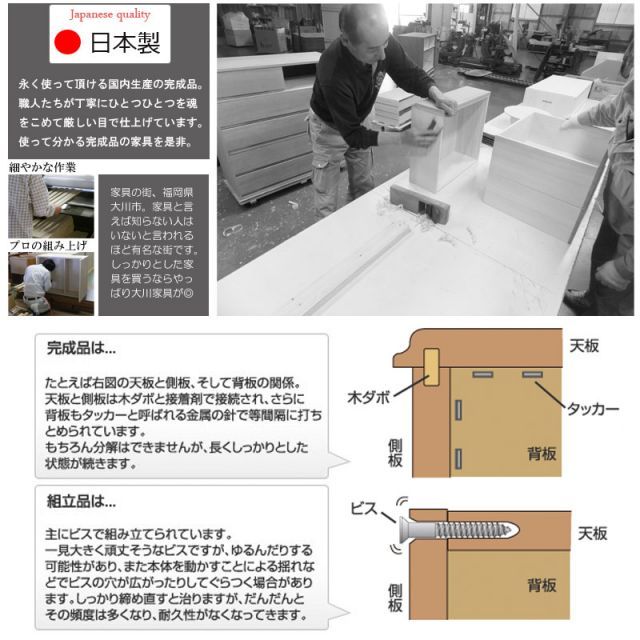 Japanese quality

日本製

永く使って頂ける国内生産の完成品。職人たちが丁寧にひとつひとつを魂をこめて厳しい目で仕上げています。使って分かる完成品の家具を是非。

細やかな作業

プロの組み上げ

家具の街、福岡県大川市。家具と言えば知らない人はいないと言われるほど有名な街です。しっかりとした家具を買うならやっぱり大川家具が◎

完成品は...

たとえば右図の天板と側板、そして背板の関係。天板と側板は木ダボと接着剤で接続され、さらに背板もタッカーと呼ばれる金属の針で等間隔に打ちとめられています。
もちろん分解はできませんが、長くしっかりとした状態が続きます。

天板

木ダボ

タッカー

側板

背板

組立品は...

主にビスで組み立てられています。
一見大きく頑丈そうなビスですが、ゆるんだりする可能性があり、また本体を動かすことによる揺れなどでビスの穴が広がったりしてぐらつく場合があります。しっかり締め直すと治りますが、だんだんとその頻度は多くなり、耐久性がなくなってきます。

ビス

天板

側板

背板