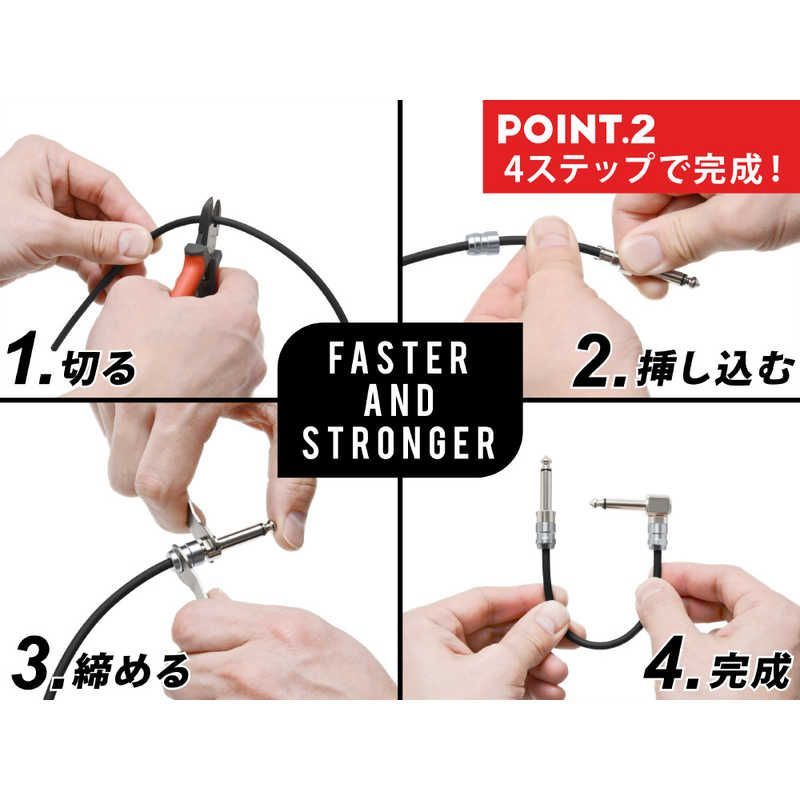 POINT.2
4ステップで完成！

1. 切る

2. 挿し込む

FASTER
AND
STRONGER

3. 締める

4. 完成