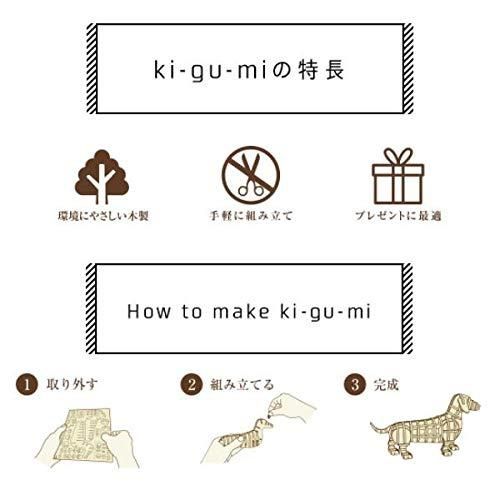 ki-gu-miの特長

環境にやさしい木製

手軽に組み立て

プレゼントに最適

How to make ki-gu-mi

1 取り外す

2 組み立てる

3 完成